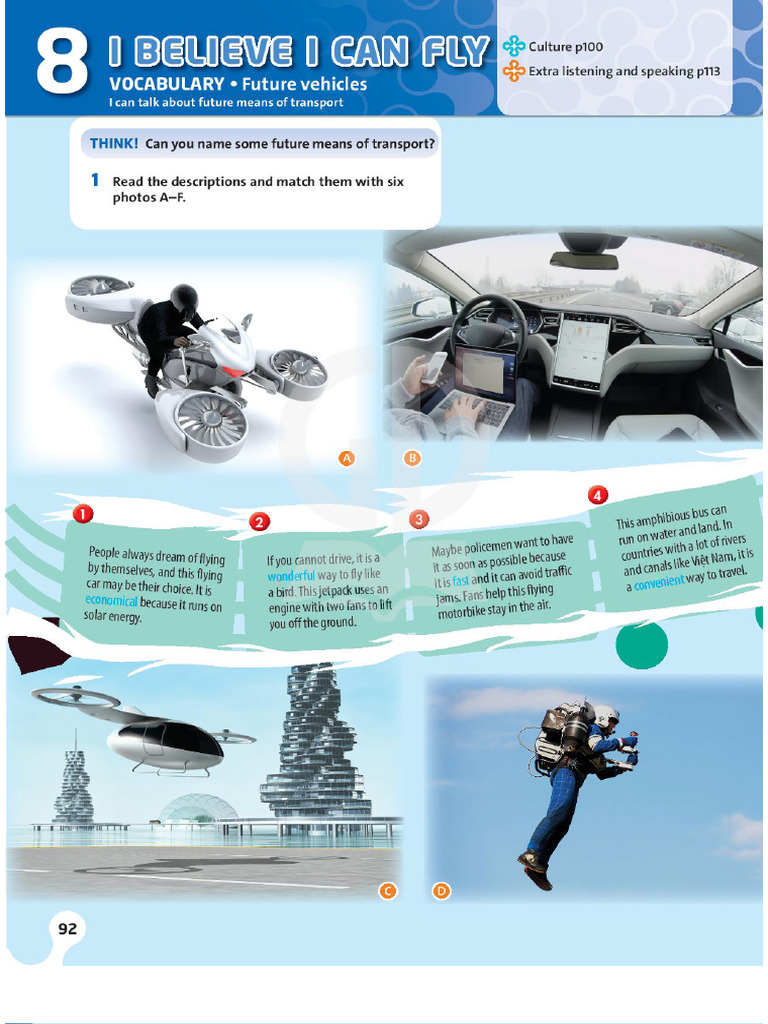 8 I BELIEVE I CAN FLY
VOCABULARY • Future vehicles
I can talk about future means of transport

Culture p100
Extra listening and speaking p113

THINK! Can you name some future means of transport?

1 Read the descriptions and match them with six photos A–F.

A
B

1
People always dream of flying by themselves, and this flying car may be their choice. It is economical because it runs on solar energy.

2
If you cannot drive, it is a wonderful way to fly like a bird. This jetpack uses an engine with two fans to lift you off the ground.

3
Maybe policemen want to have it as soon as possible because it is fast and it can avoid traffic jams. Fans help this flying motorbike stay in the air.

4
This amphibious bus can run on water and land. In countries with a lot of rivers and canals like Việt Nam, it is a convenient way to travel.

C
D

92