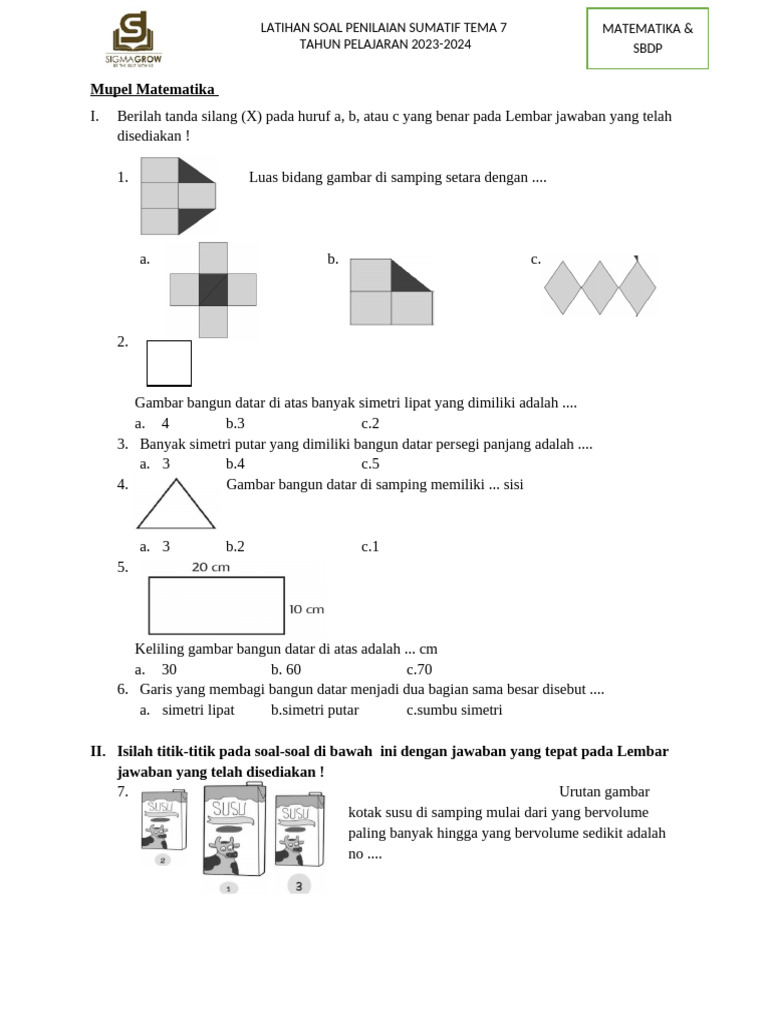 SIGMAGROW

LATIHAN SOAL PENILAIAN SUMATIF TEMA 7
TAHUN PELAJARAN 2023-2024

MATEMATIKA & SBDP

Mupel Matematika

I. Berilah tanda silang (X) pada huruf a, b, atau c yang benar pada Lembar jawaban yang telah disediakan !

1. Luas bidang gambar di samping setara dengan ....

a.
b.
c.

2.

Gambar bangun datar di atas banyak simetri lipat yang dimiliki adalah ....
a. 4 b.3 c.2

3. Banyak simetri putar yang dimiliki bangun datar persegi panjang adalah ....
a. 3 b.4 c.5

4. Gambar bangun datar di samping memiliki ... sisi
a. 3 b.2 c.1

5. 20 cm
10 cm

Keliling gambar bangun datar di atas adalah ... cm
a. 30 b. 60 c.70

6. Garis yang membagi bangun datar menjadi dua bagian sama besar disebut ....
a. simetri lipat b.simetri putar c.sumbu simetri

II. Isilah titik-titik pada soal-soal di bawah ini dengan jawaban yang tepat pada Lembar jawaban yang telah disediakan !

7. Urutan gambar kotak susu di samping mulai dari yang bervolume paling banyak hingga yang bervolume sedikit adalah no ....

SUSU 2
SUSU 1
SUSU 3