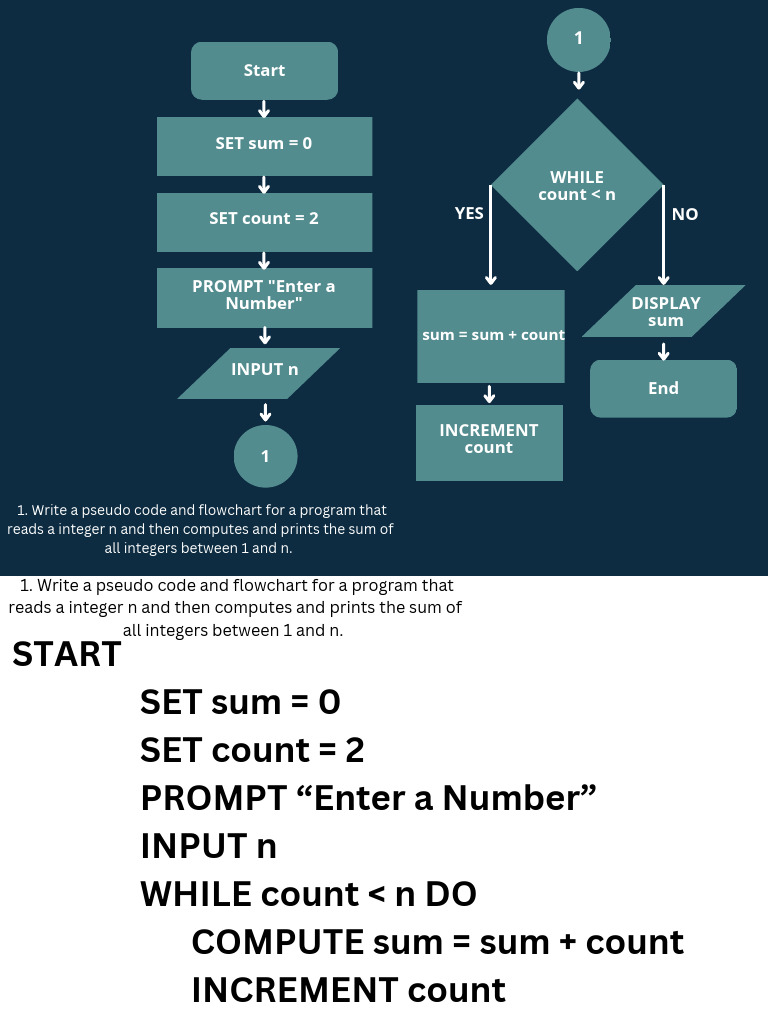 Start

SET sum = 0

SET count = 2

PROMPT "Enter a Number"

INPUT n

1

1

WHILE count < n

YES

NO

sum = sum + count

INCREMENT count

DISPLAY sum

End

1. Write a pseudo code and flowchart for a program that reads a integer n and then computes and prints the sum of all integers between 1 and n.

1. Write a pseudo code and flowchart for a program that reads a integer n and then computes and prints the sum of all integers between 1 and n.

START

SET sum = 0

SET count = 2

PROMPT “Enter a Number”

INPUT n

WHILE count < n DO

COMPUTE sum = sum + count

INCREMENT count