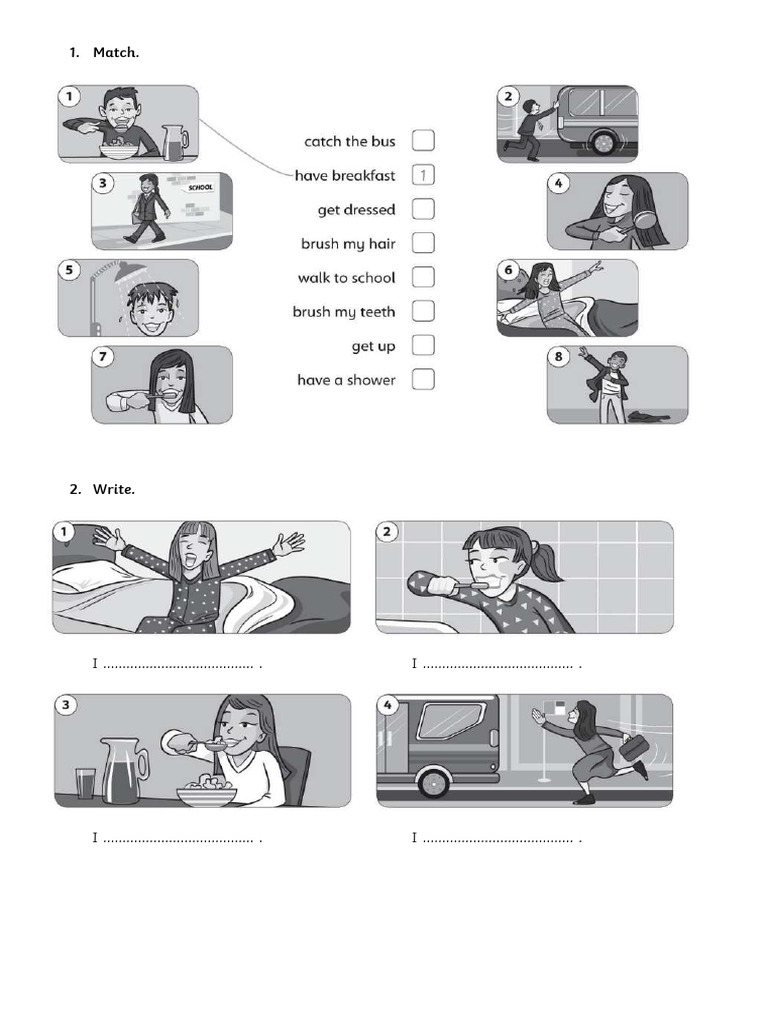 1. Match.

1

3 SCHOOL

5

7

catch the bus
have breakfast 1
get dressed
brush my hair
walk to school
brush my teeth
get up
have a shower

2

4

6

8

2. Write.

1

I ....................................... .

2

I ....................................... .

3

I ....................................... .

4

I ....................................... .