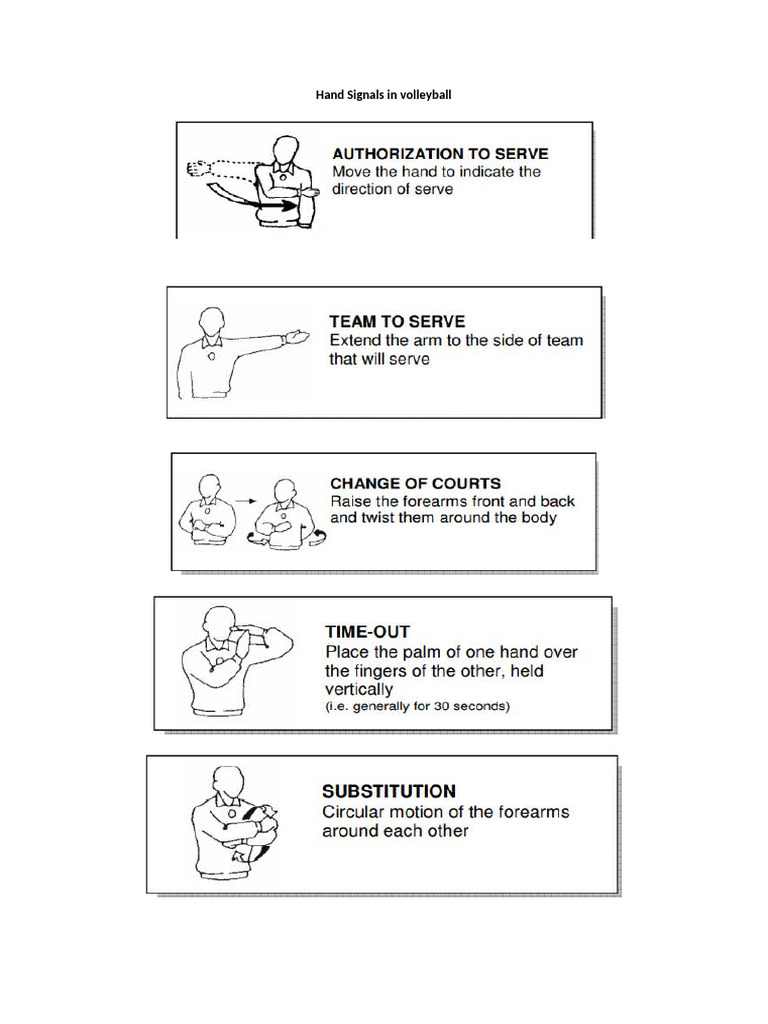 Hand Signals in volleyball

AUTHORIZATION TO SERVE
Move the hand to indicate the direction of serve

TEAM TO SERVE
Extend the arm to the side of team that will serve

CHANGE OF COURTS
Raise the forearms front and back and twist them around the body

TIME-OUT
Place the palm of one hand over the fingers of the other, held vertically
(i.e. generally for 30 seconds)

SUBSTITUTION
Circular motion of the forearms around each other