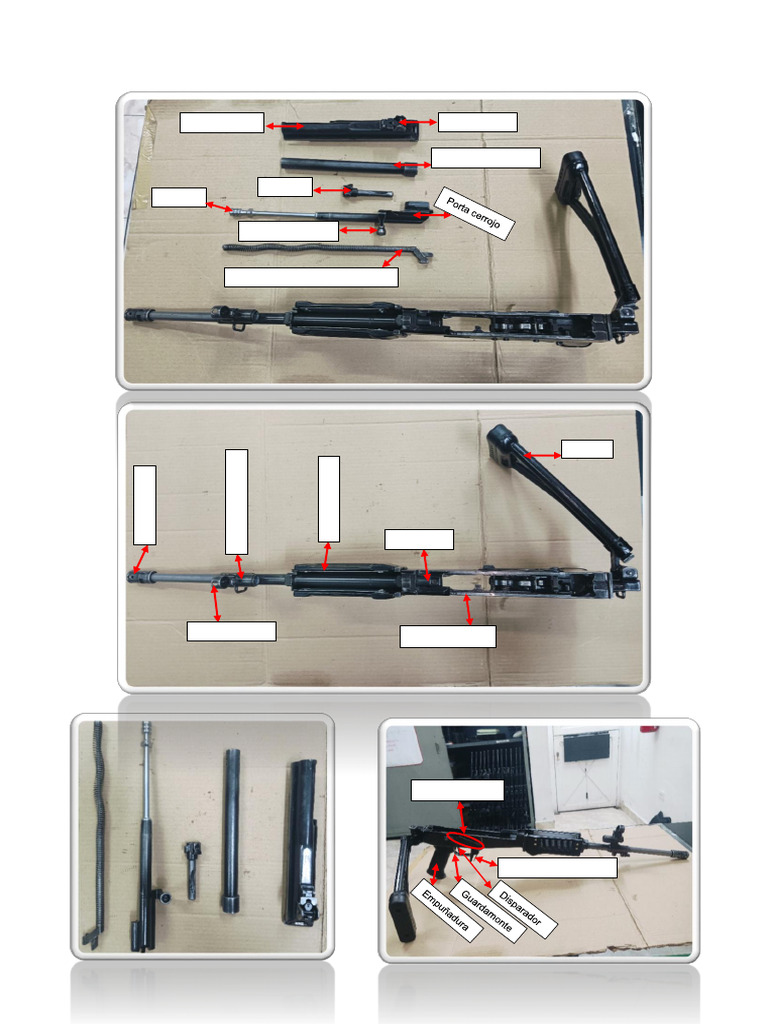 Porta cerrojo

Empuñadura
Guardamonte
Disparador