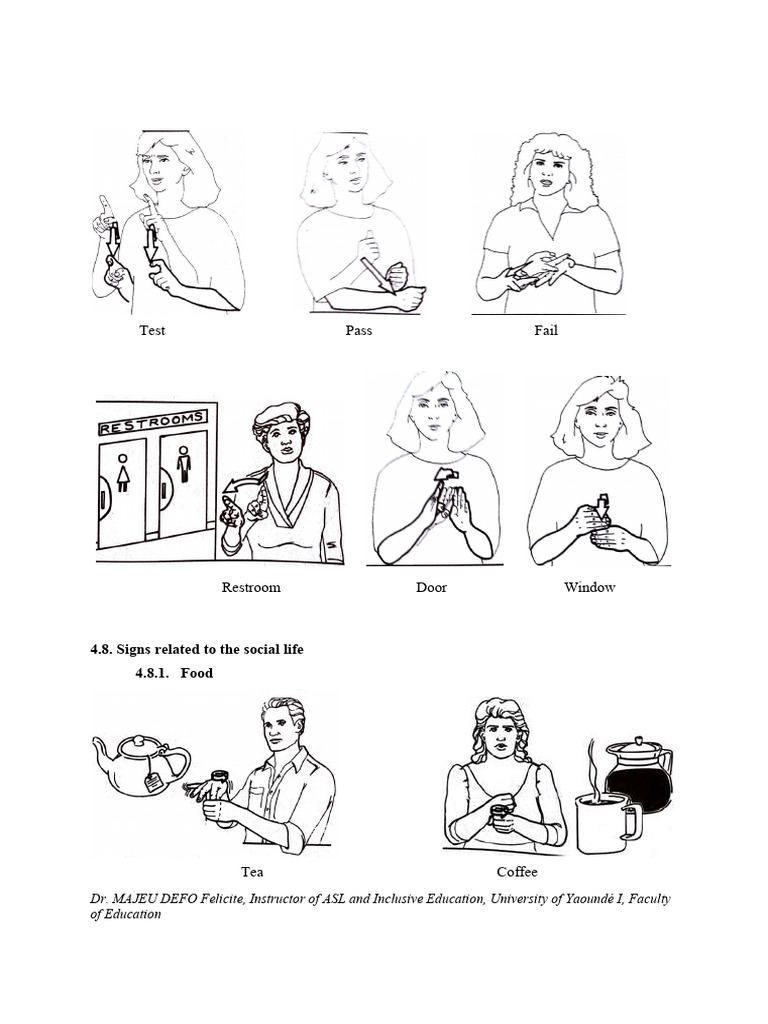 Test

Pass

Fail

RESTROOMS

Restroom

Door

Window

4.8. Signs related to the social life

4.8.1. Food

Tea

Coffee

Dr. MAJEU DEFO Felicite, Instructor of ASL and Inclusive Education, University of Yaoundé I, Faculty of Education