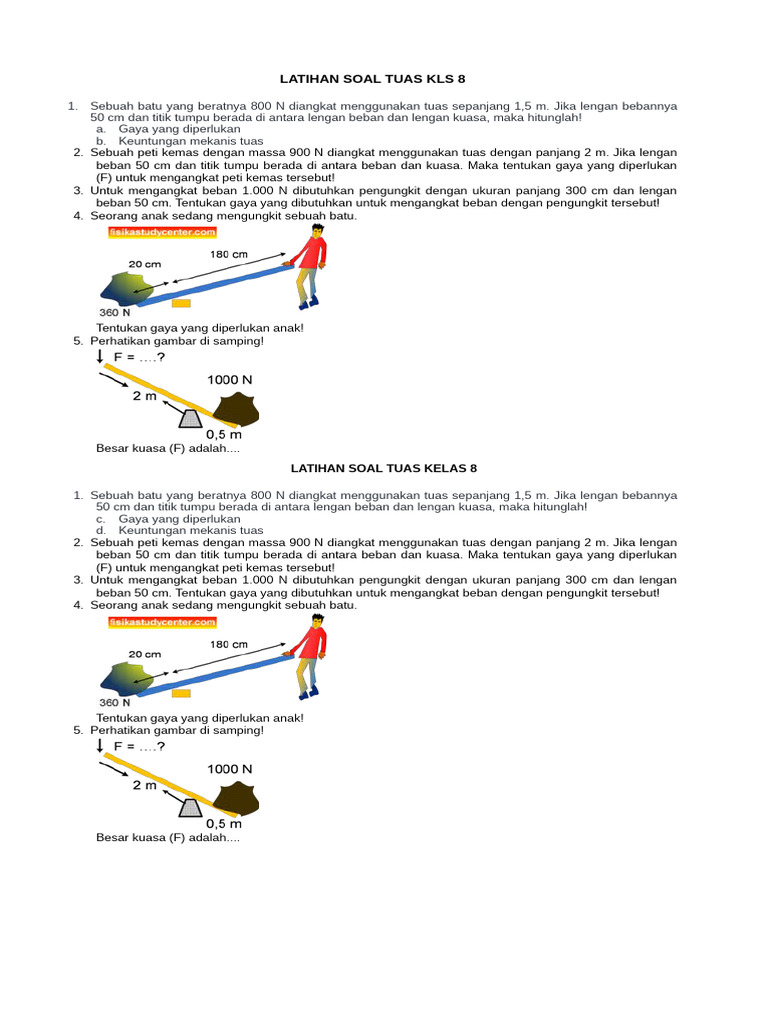 LATIHAN SOAL TUAS KLS 8

1. Sebuah batu yang beratnya 800 N diangkat menggunakan tuas sepanjang 1,5 m. Jika lengan bebannya 50 cm dan titik tumpu berada di antara lengan beban dan lengan kuasa, maka hitunglah!
a. Gaya yang diperlukan
b. Keuntungan mekanis tuas
2. Sebuah peti kemas dengan massa 900 N diangkat menggunakan tuas dengan panjang 2 m. Jika lengan beban 50 cm dan titik tumpu berada di antara beban dan kuasa. Maka tentukan gaya yang diperlukan (F) untuk mengangkat peti kemas tersebut!
3. Untuk mengangkat beban 1.000 N dibutuhkan pengungkit dengan ukuran panjang 300 cm dan lengan beban 50 cm. Tentukan gaya yang dibutuhkan untuk mengangkat beban dengan pengungkit tersebut!
4. Seorang anak sedang mengungkit sebuah batu.

fisikastudycenter.com
180 cm
20 cm
360 N

Tentukan gaya yang diperlukan anak!
5. Perhatikan gambar di samping!

F = ....?
1000 N
2 m
0,5 m

Besar kuasa (F) adalah....

LATIHAN SOAL TUAS KELAS 8

1. Sebuah batu yang beratnya 800 N diangkat menggunakan tuas sepanjang 1,5 m. Jika lengan bebannya 50 cm dan titik tumpu berada di antara lengan beban dan lengan kuasa, maka hitunglah!
c. Gaya yang diperlukan
d. Keuntungan mekanis tuas
2. Sebuah peti kemas dengan massa 900 N diangkat menggunakan tuas dengan panjang 2 m. Jika lengan beban 50 cm dan titik tumpu berada di antara beban dan kuasa. Maka tentukan gaya yang diperlukan (F) untuk mengangkat peti kemas tersebut!
3. Untuk mengangkat beban 1.000 N dibutuhkan pengungkit dengan ukuran panjang 300 cm dan lengan beban 50 cm. Tentukan gaya yang dibutuhkan untuk mengangkat beban dengan pengungkit tersebut!
4. Seorang anak sedang mengungkit sebuah batu.

fisikastudycenter.com
180 cm
20 cm
360 N

Tentukan gaya yang diperlukan anak!
5. Perhatikan gambar di samping!

F = ....?
1000 N
2 m
0,5 m

Besar kuasa (F) adalah....