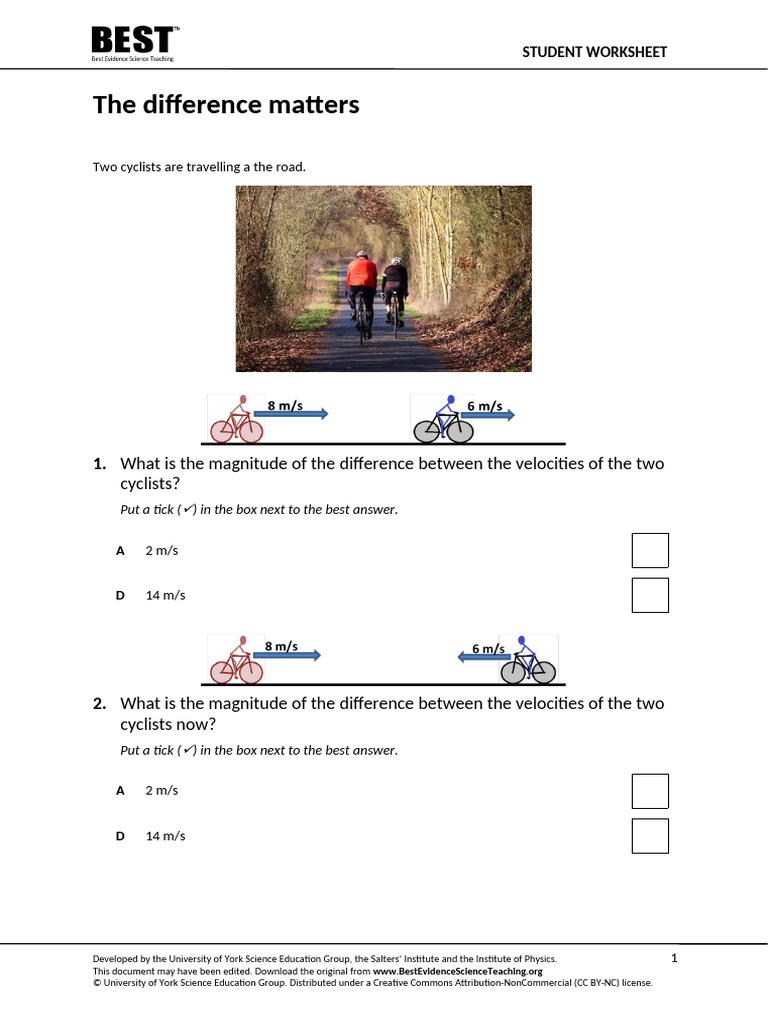 BEST™
Best Evidence Science Teaching

STUDENT WORKSHEET

The difference matters

Two cyclists are travelling a the road.

8 m/s

6 m/s

1. What is the magnitude of the difference between the velocities of the two cyclists?

Put a tick (✓) in the box next to the best answer.

A 2 m/s

D 14 m/s

8 m/s

6 m/s

2. What is the magnitude of the difference between the velocities of the two cyclists now?

Put a tick (✓) in the box next to the best answer.

A 2 m/s

D 14 m/s

Developed by the University of York Science Education Group, the Salters' Institute and the Institute of Physics.
This document may have been edited. Download the original from www.BestEvidenceScienceTeaching.org
© University of York Science Education Group. Distributed under a Creative Commons Attribution-NonCommercial (CC BY-NC) license.

1