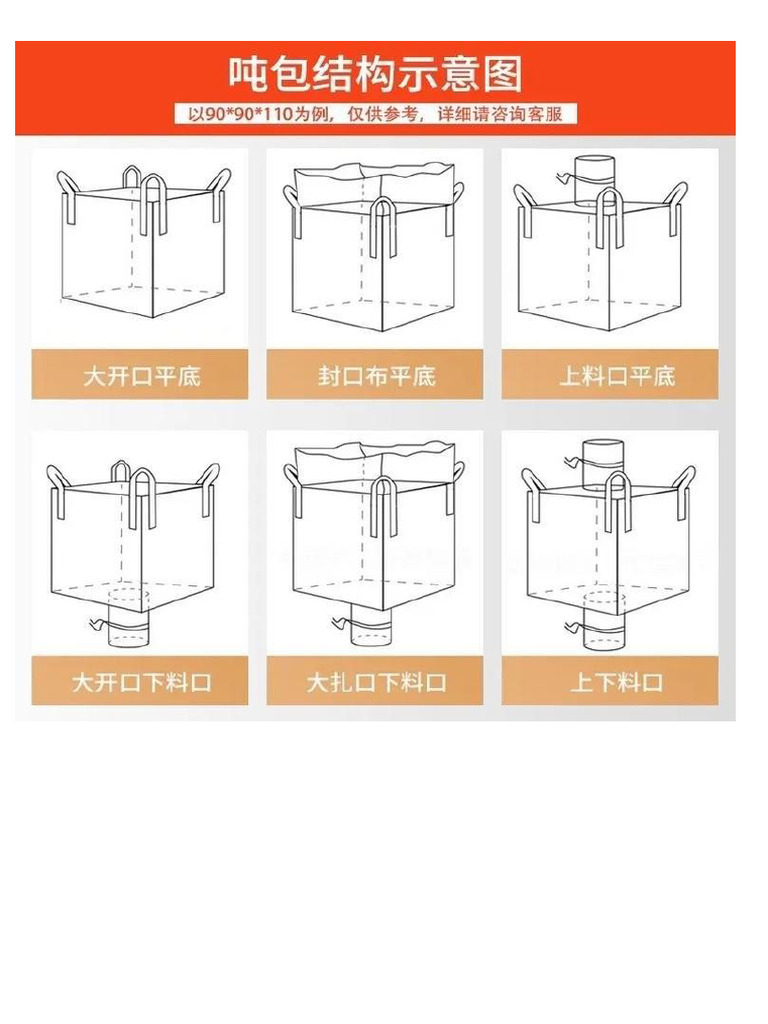 吨包结构示意图

以90*90*110为例，仅供参考，详细请咨询客服

大开口平底

封口布平底

上料口平底

大开口下料口

大扎口下料口

上下料口