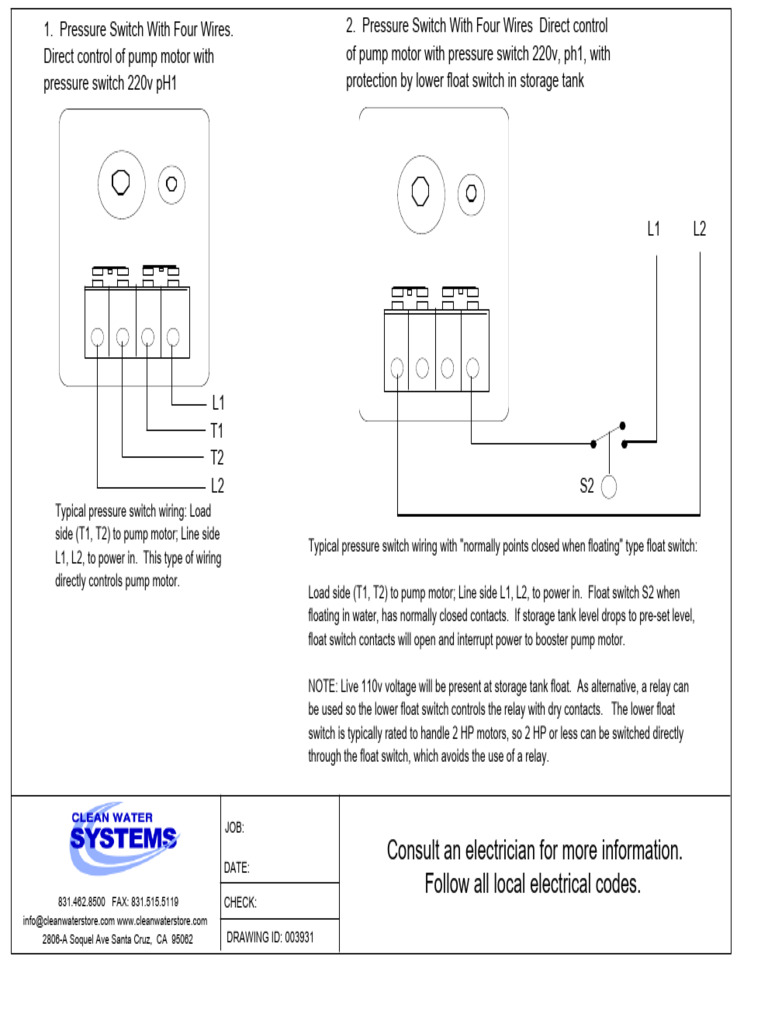 1. Pressure Switch With Four Wires. Direct control of pump motor with pressure switch 220v pH1

L1
T1
T2
L2

Typical pressure switch wiring: Load side (T1, T2) to pump motor; Line side L1, L2, to power in. This type of wiring directly controls pump motor.

2. Pressure Switch With Four Wires Direct control of pump motor with pressure switch 220v, ph1, with protection by lower float switch in storage tank

L1 L2

S2

Typical pressure switch wiring with "normally points closed when floating" type float switch:

Load side (T1, T2) to pump motor; Line side L1, L2, to power in. Float switch S2 when floating in water, has normally closed contacts. If storage tank level drops to pre-set level, float switch contacts will open and interrupt power to booster pump motor.

NOTE: Live 110v voltage will be present at storage tank float. As alternative, a relay can be used so the lower float switch controls the relay with dry contacts. The lower float switch is typically rated to handle 2 HP motors, so 2 HP or less can be switched directly through the float switch, which avoids the use of a relay.

CLEAN WATER SYSTEMS

831.462.8500 FAX: 831.515.5119
info@cleanwaterstore.com www.cleanwaterstore.com
2806-A Soquel Ave Santa Cruz, CA 95062

JOB:
DATE:
CHECK:
DRAWING ID: 003931

Consult an electrician for more information.
Follow all local electrical codes.