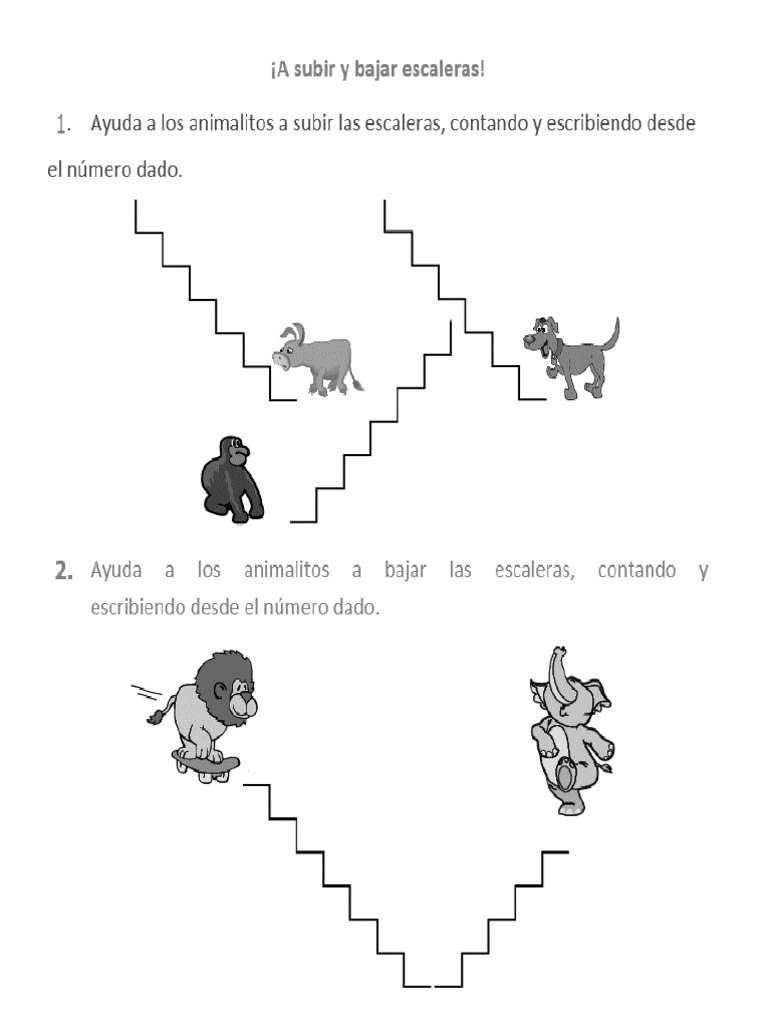 ¡A subir y bajar escaleras!

1. Ayuda a los animalitos a subir las escaleras, contando y escribiendo desde el número dado.

2. Ayuda a los animalitos a bajar las escaleras, contando y escribiendo desde el número dado.