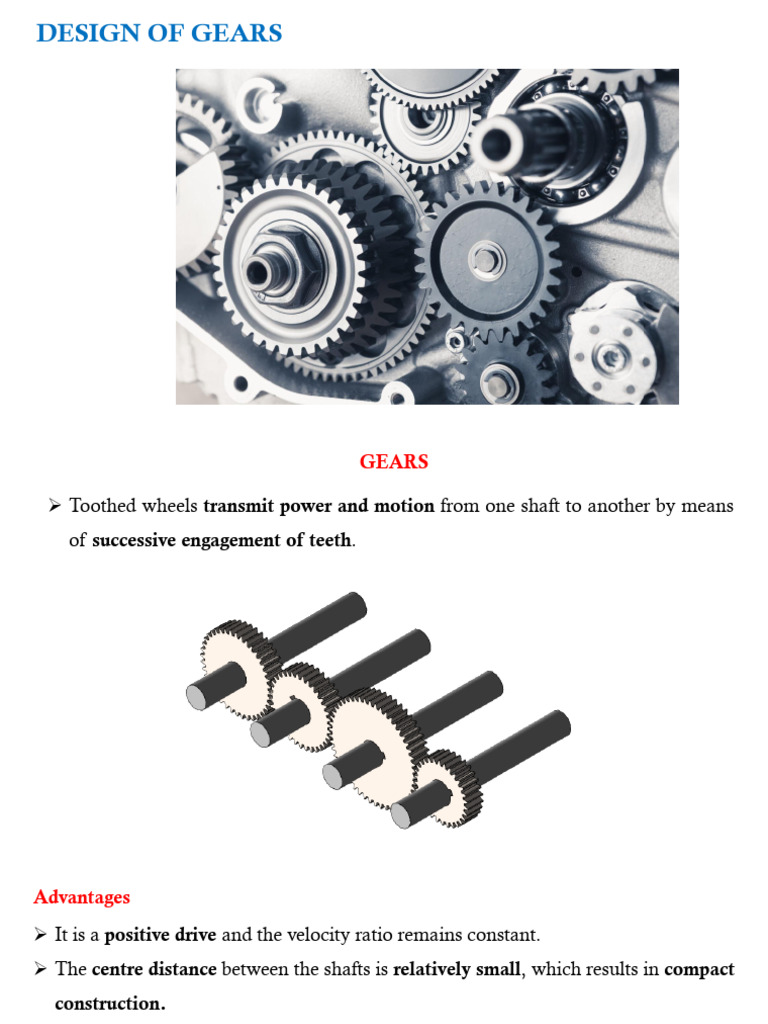 DESIGN OF GEARS

GEARS

➢ Toothed wheels transmit power and motion from one shaft to another by means of successive engagement of teeth.

Advantages

➢ It is a positive drive and the velocity ratio remains constant.

➢ The centre distance between the shafts is relatively small, which results in compact construction.