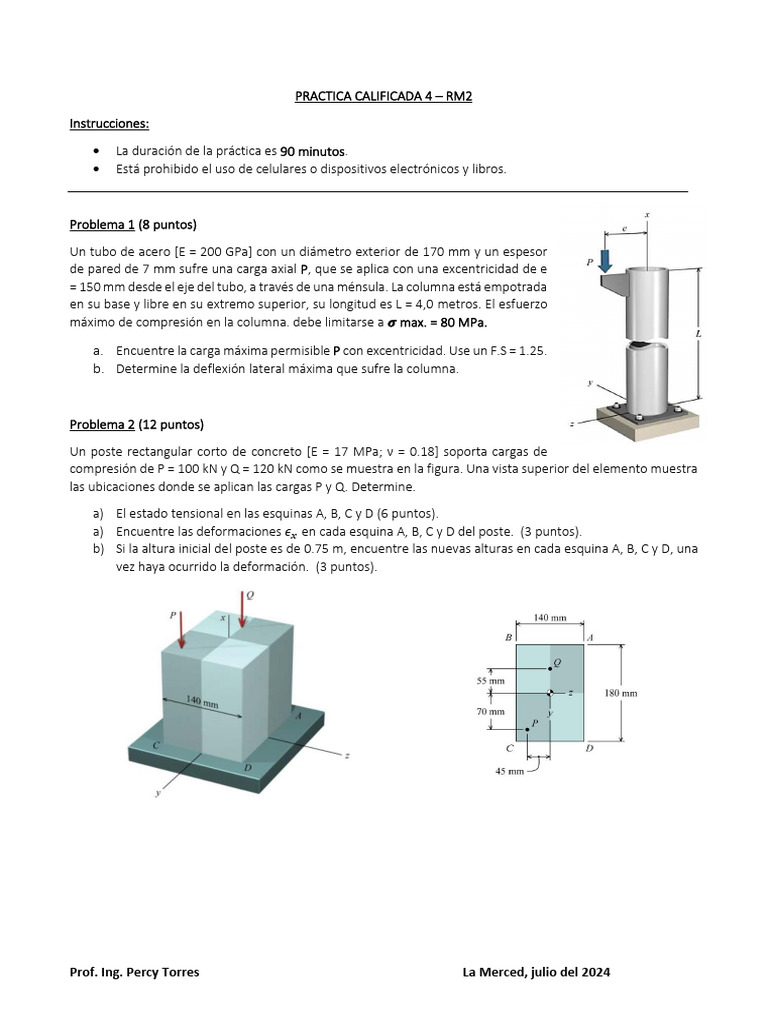 PRACTICA CALIFICADA 4 – RM2

Instrucciones:

• La duración de la práctica es 90 minutos.
• Está prohibido el uso de celulares o dispositivos electrónicos y libros.

Problema 1 (8 puntos)

Un tubo de acero [E = 200 GPa] con un diámetro exterior de 170 mm y un espesor de pared de 7 mm sufre una carga axial P, que se aplica con una excentricidad de e = 150 mm desde el eje del tubo, a través de una ménsula. La columna está empotrada en su base y libre en su extremo superior, su longitud es L = 4,0 metros. El esfuerzo máximo de compresión en la columna. debe limitarse a $\sigma$ max. = 80 MPa.

a. Encuentre la carga máxima permisible P con excentricidad. Use un F.S = 1.25.
b. Determine la deflexión lateral máxima que sufre la columna.

x
e
P
L
y
z

Problema 2 (12 puntos)

Un poste rectangular corto de concreto [E = 17 MPa; v = 0.18] soporta cargas de compresión de P = 100 kN y Q = 120 kN como se muestra en la figura. Una vista superior del elemento muestra las ubicaciones donde se aplican las cargas P y Q. Determine.

a) El estado tensional en las esquinas A, B, C y D (6 puntos).
a) Encuentre las deformaciones $\epsilon_x$ en cada esquina A, B, C y D del poste. (3 puntos).
b) Si la altura inicial del poste es de 0.75 m, encuentre las nuevas alturas en cada esquina A, B, C y D, una vez haya ocurrido la deformación. (3 puntos).

P
x
Q
140 mm
A
C
D
z
y

140 mm
B
A
Q
55 mm
z
180 mm
70 mm
y
P
C
D
45 mm

Prof. Ing. Percy Torres

La Merced, julio del 2024