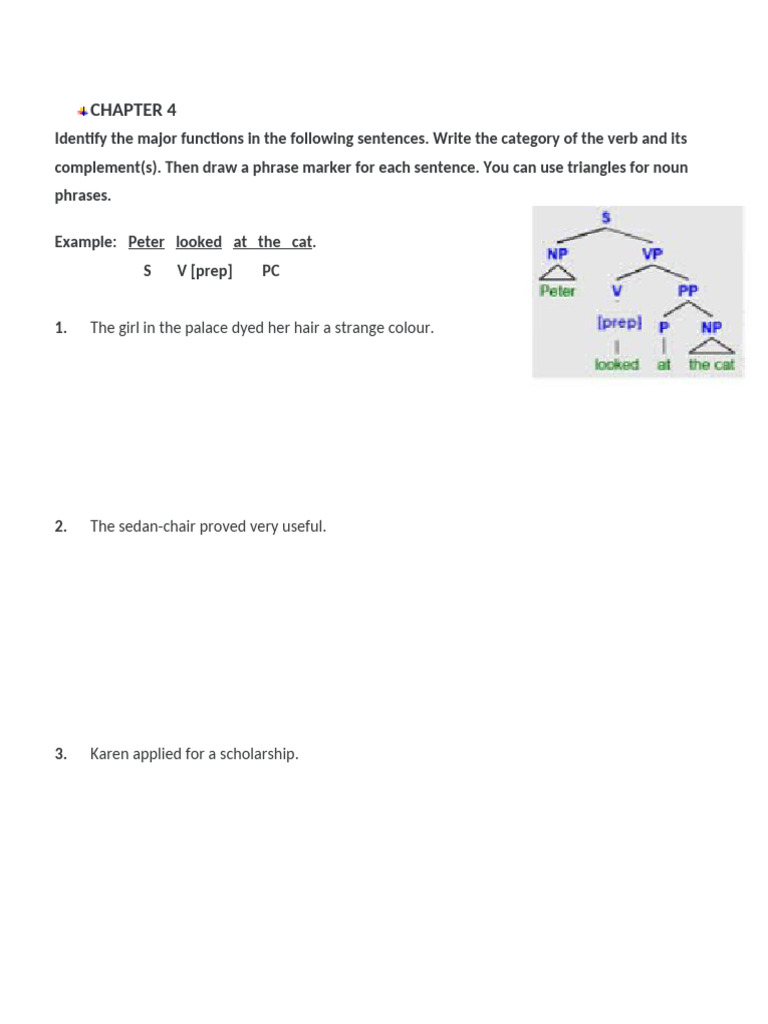 CHAPTER 4

Identify the major functions in the following sentences. Write the category of the verb and its complement(s). Then draw a phrase marker for each sentence. You can use triangles for noun phrases.

Example: Peter looked at the cat.
S V [prep] PC

S
NP VP
Peter V PP
[prep] P NP
looked at the cat

1. The girl in the palace dyed her hair a strange colour.

2. The sedan-chair proved very useful.

3. Karen applied for a scholarship.