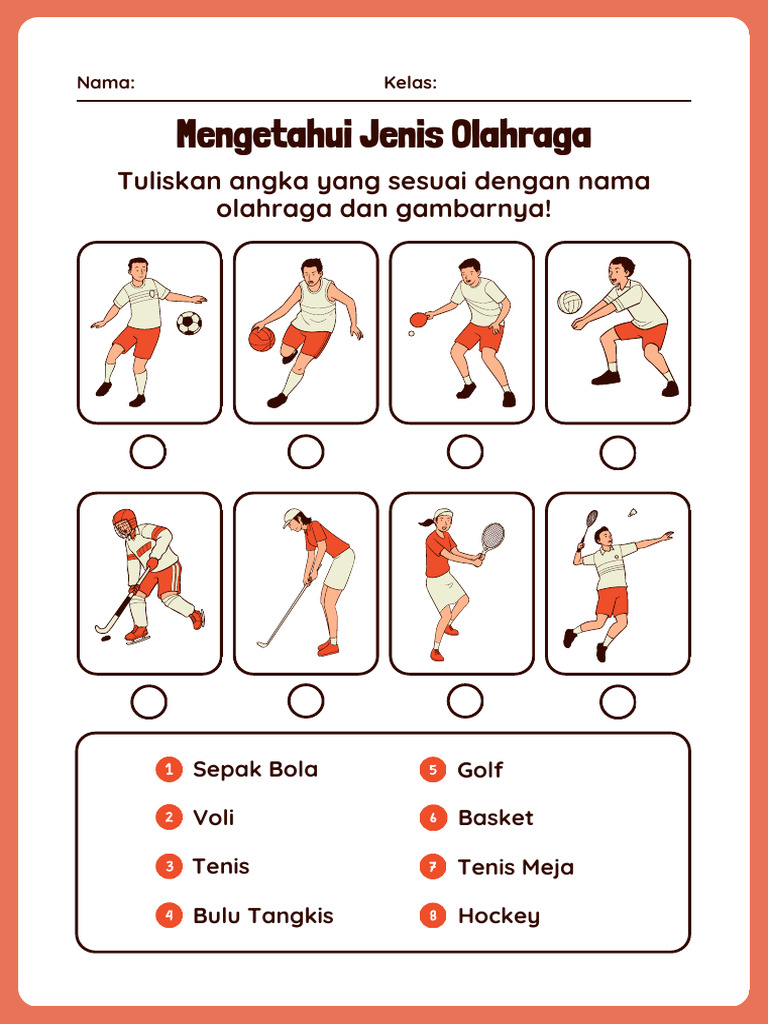 Nama: Kelas:

Mengetahui Jenis Olahraga

Tuliskan angka yang sesuai dengan nama olahraga dan gambarnya!

1 Sepak Bola
2 Voli
3 Tenis
4 Bulu Tangkis
5 Golf
6 Basket
7 Tenis Meja
8 Hockey