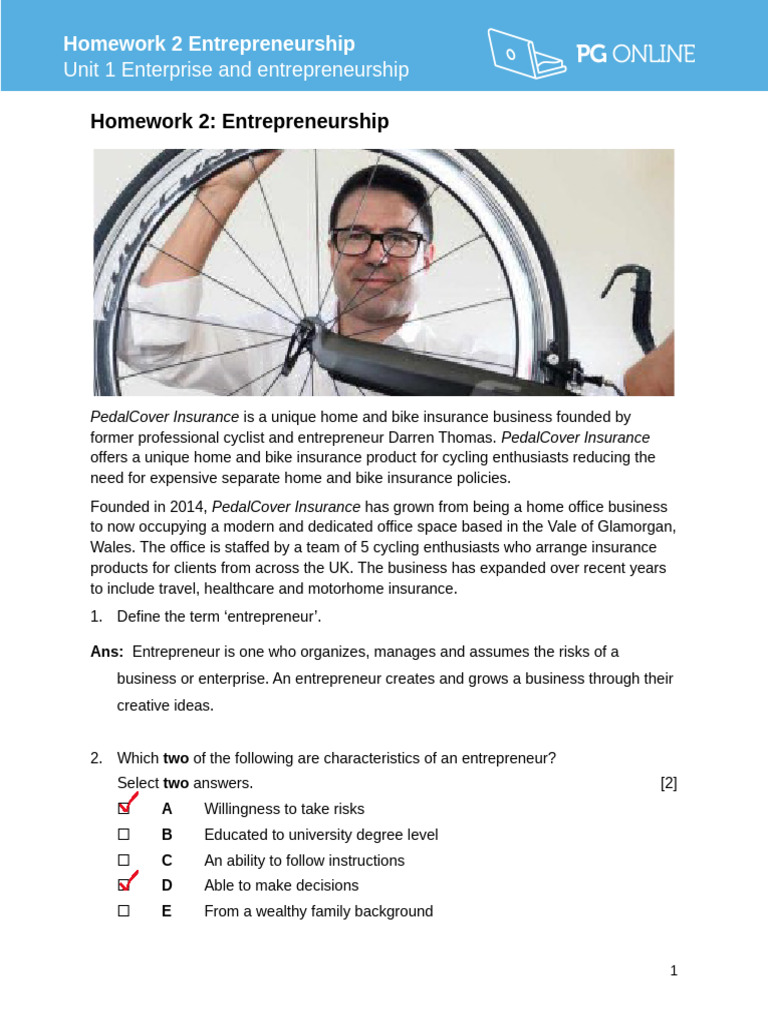 Homework 2 Entrepreneurship
Unit 1 Enterprise and entrepreneurship

PG ONLINE

Homework 2: Entrepreneurship

PedalCover Insurance is a unique home and bike insurance business founded by former professional cyclist and entrepreneur Darren Thomas. PedalCover Insurance offers a unique home and bike insurance product for cycling enthusiasts reducing the need for expensive separate home and bike insurance policies.

Founded in 2014, PedalCover Insurance has grown from being a home office business to now occupying a modern and dedicated office space based in the Vale of Glamorgan, Wales. The office is staffed by a team of 5 cycling enthusiasts who arrange insurance products for clients from across the UK. The business has expanded over recent years to include travel, healthcare and motorhome insurance.

1. Define the term ‘entrepreneur’.

Ans: Entrepreneur is one who organizes, manages and assumes the risks of a business or enterprise. An entrepreneur creates and grows a business through their creative ideas.

2. Which two of the following are characteristics of an entrepreneur?
Select two answers. [2]

☑ A Willingness to take risks
☐ B Educated to university degree level
☐ C An ability to follow instructions
☑ D Able to make decisions
☐ E From a wealthy family background

1