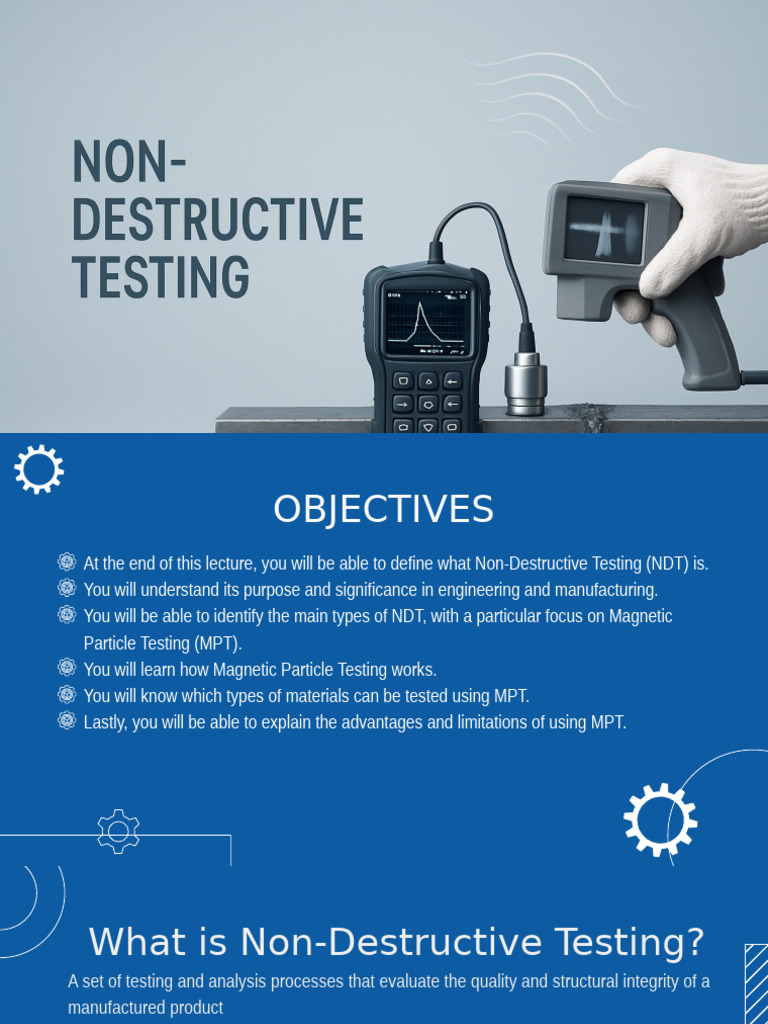 NON-DESTRUCTIVE TESTING

OBJECTIVES

At the end of this lecture, you will be able to define what Non-Destructive Testing (NDT) is.
You will understand its purpose and significance in engineering and manufacturing.
You will be able to identify the main types of NDT, with a particular focus on Magnetic Particle Testing (MPT).
You will learn how Magnetic Particle Testing works.
You will know which types of materials can be tested using MPT.
Lastly, you will be able to explain the advantages and limitations of using MPT.

What is Non-Destructive Testing?

A set of testing and analysis processes that evaluate the quality and structural integrity of a manufactured product