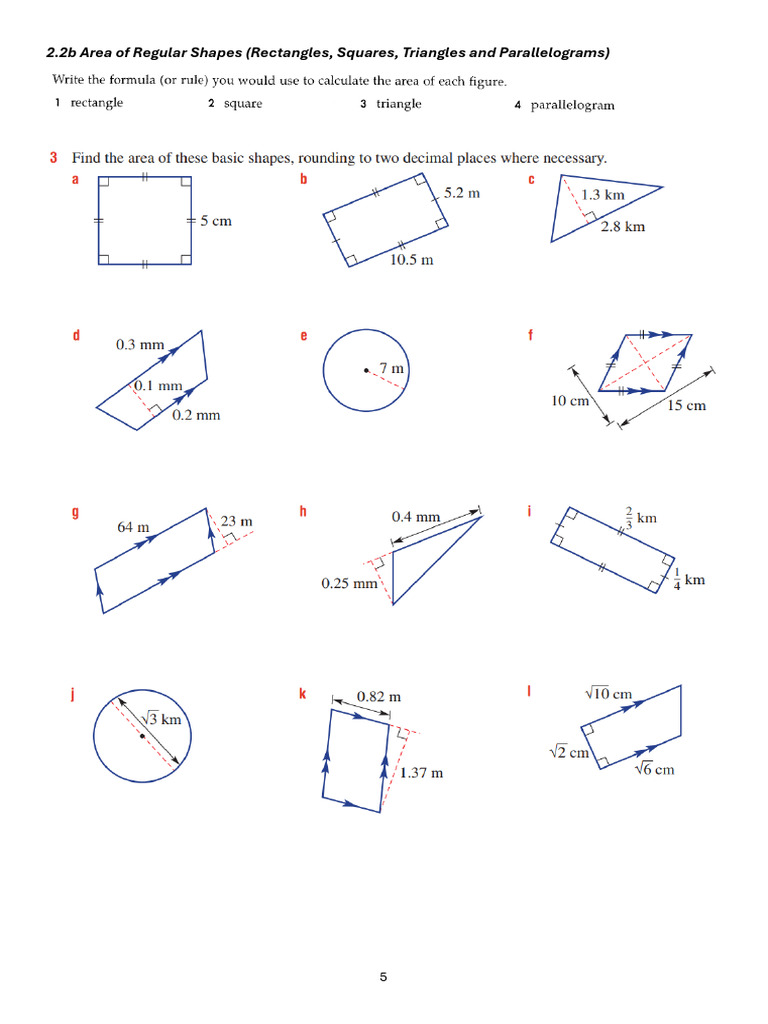 2.2b Area of Regular Shapes (Rectangles, Squares, Triangles and Parallelograms)

Write the formula (or rule) you would use to calculate the area of each figure.

1 rectangle 2 square 3 triangle 4 parallelogram

3 Find the area of these basic shapes, rounding to two decimal places where necessary.

a

5 cm

b

5.2 m

10.5 m

c

1.3 km

2.8 km

d

0.3 mm

0.1 mm

0.2 mm

e

7 m

f

10 cm

15 cm

g

64 m

23 m

h

0.4 mm

0.25 mm

i

$\frac{2}{3}$ km

$\frac{1}{4}$ km

j

$\sqrt{3}$ km

k

0.82 m

1.37 m

l

$\sqrt{10}$ cm

$\sqrt{2}$ cm

$\sqrt{6}$ cm

5