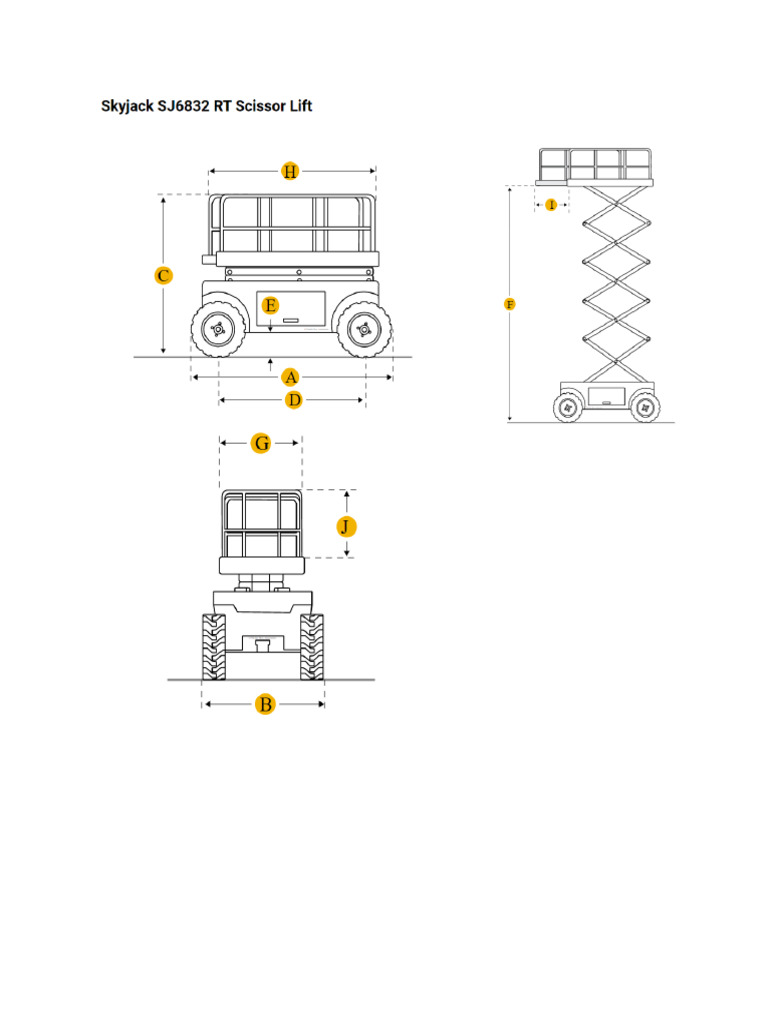 Skyjack SJ6832 RT Scissor Lift

H
C
E
A
D
I
F
G
J
B