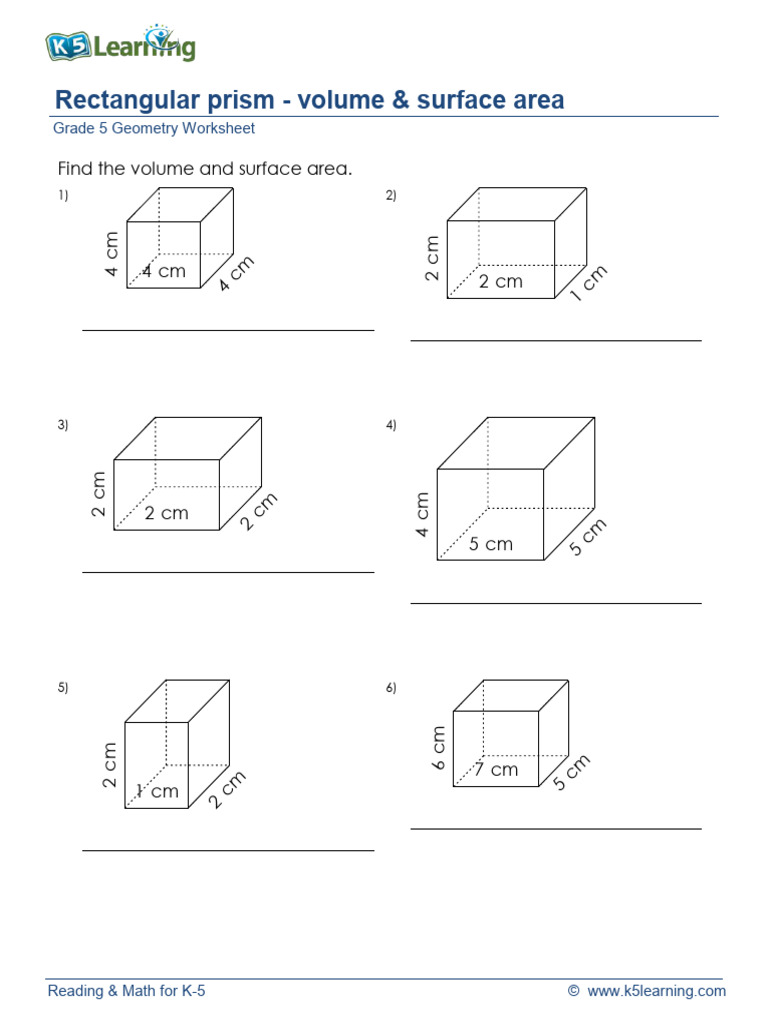 K5 Learning

Rectangular prism - volume & surface area

Grade 5 Geometry Worksheet

Find the volume and surface area.

1)
4 cm
4 cm
4 cm

2)
2 cm
2 cm
1 cm

3)
2 cm
2 cm
2 cm

4)
4 cm
5 cm
5 cm

5)
2 cm
1 cm
2 cm

6)
6 cm
7 cm
5 cm

Reading & Math for K-5

© www.k5learning.com