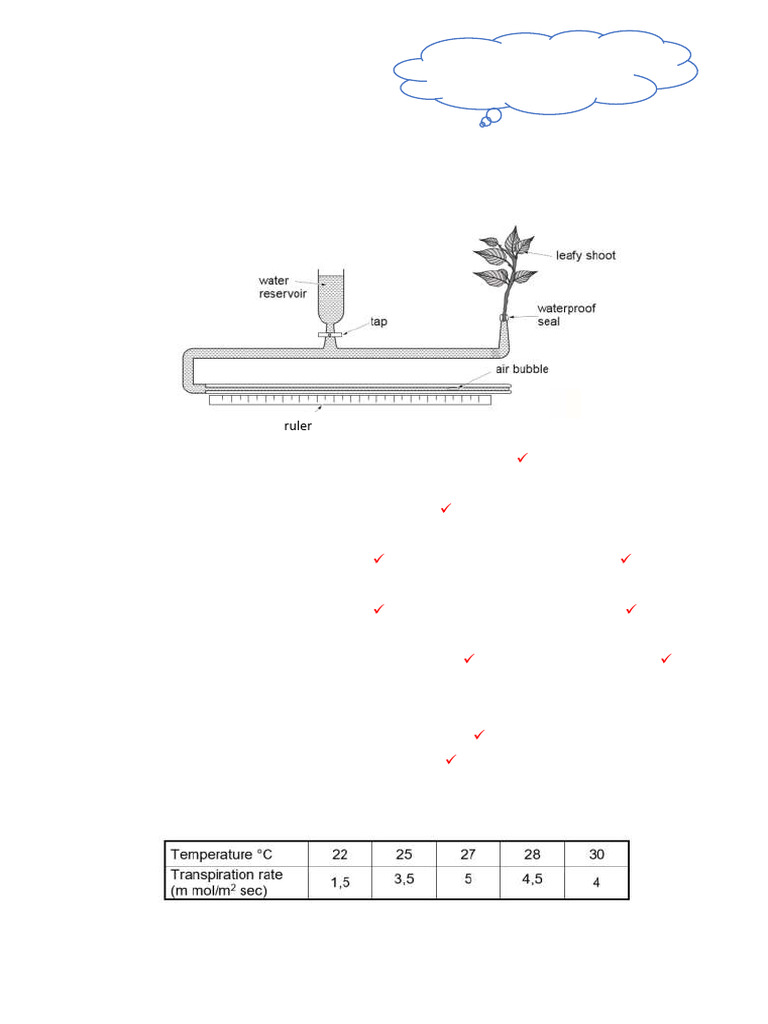 water reservoir

tap

leafy shoot

waterproof seal

air bubble

ruler

✓

✓

✓ ✓

✓ ✓

✓ ✓

✓

✓

| Temperature °C | 22 | 25 | 27 | 28 | 30 |
|---|---|---|---|---|---|
| Transpiration rate (m mol/m$^2$ sec) | 1,5 | 3,5 | 5 | 4,5 | 4 |