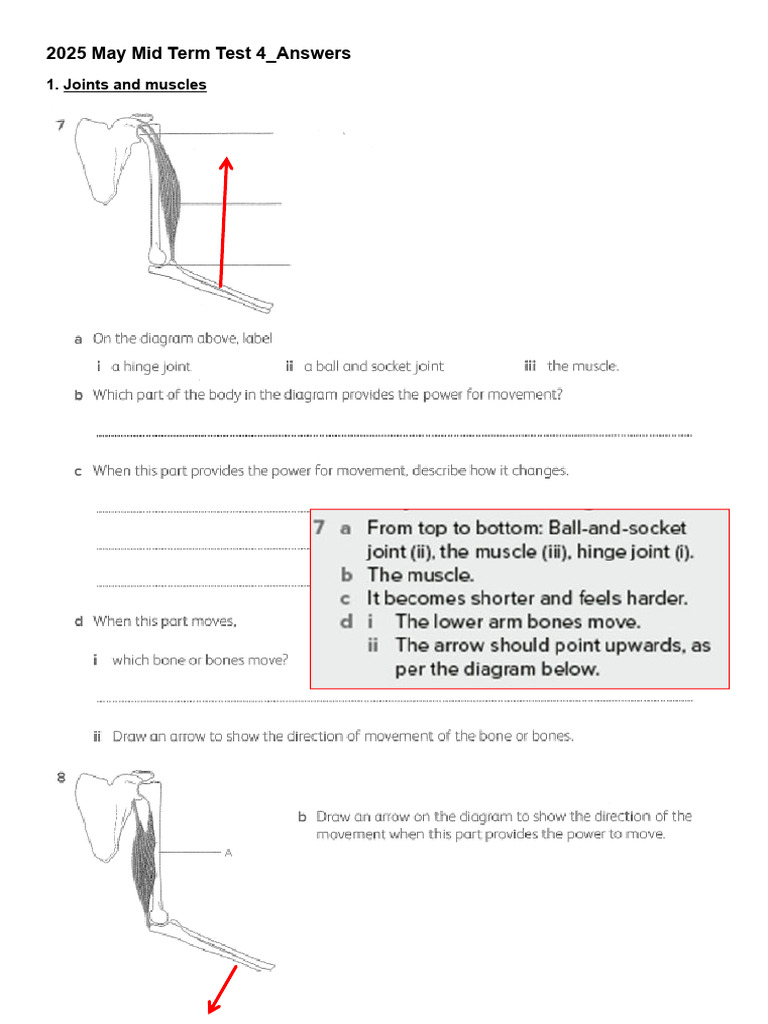 2025 May Mid Term Test 4_Answers

1. Joints and muscles

7

a On the diagram above, label

i a hinge joint ii a ball and socket joint iii the muscle.

b Which part of the body in the diagram provides the power for movement?

c When this part provides the power for movement, describe how it changes.

d When this part moves,

i which bone or bones move?

ii Draw an arrow to show the direction of movement of the bone or bones.

7 a From top to bottom: Ball-and-socket joint (ii), the muscle (iii), hinge joint (i).
b The muscle.
c It becomes shorter and feels harder.
d i The lower arm bones move.
ii The arrow should point upwards, as per the diagram below.

8

A

b Draw an arrow on the diagram to show the direction of the movement when this part provides the power to move.