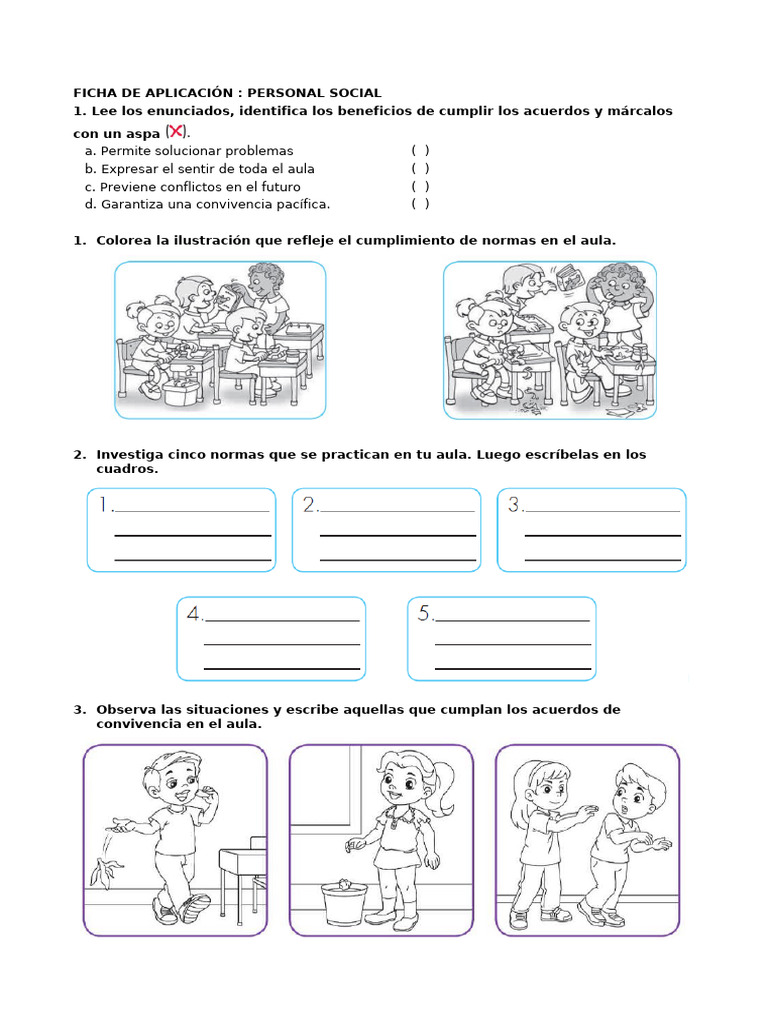 FICHA DE APLICACIÓN : PERSONAL SOCIAL

1. Lee los enunciados, identifica los beneficios de cumplir los acuerdos y márcalos con un aspa (X).

a. Permite solucionar problemas ( )
b. Expresar el sentir de toda el aula ( )
c. Previene conflictos en el futuro ( )
d. Garantiza una convivencia pacífica. ( )

1. Colorea la ilustración que refleje el cumplimiento de normas en el aula.

2. Investiga cinco normas que se practican en tu aula. Luego escríbelas en los cuadros.

1.
2.
3.
4.
5.

3. Observa las situaciones y escribe aquellas que cumplan los acuerdos de convivencia en el aula.