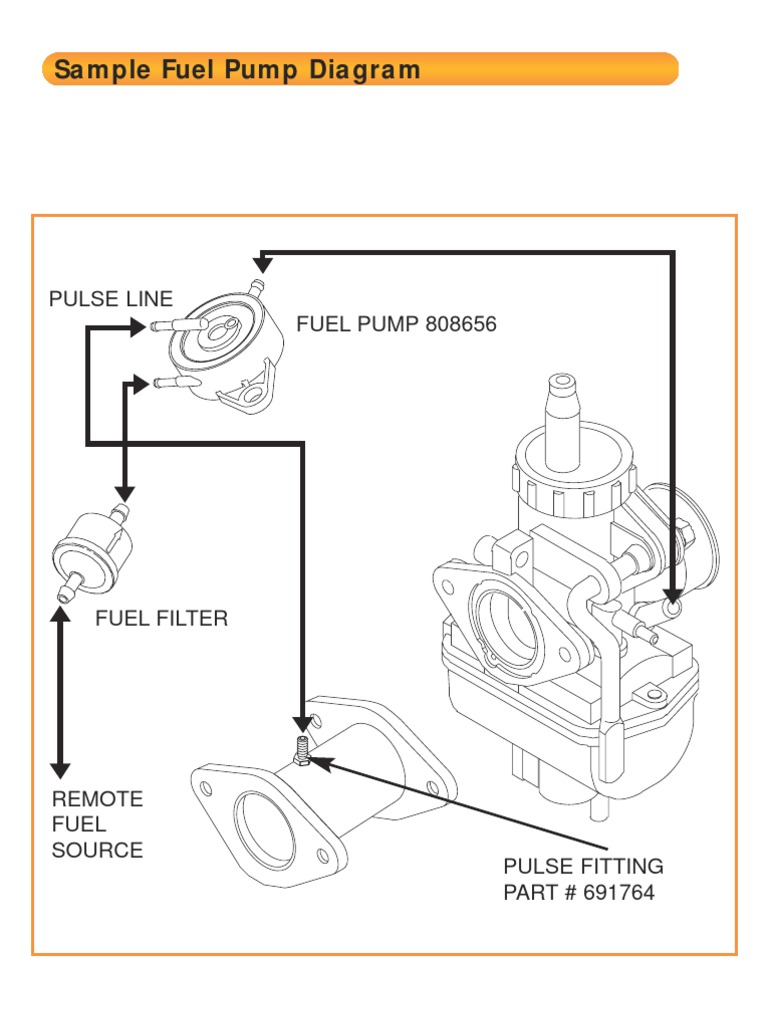 Sample Fuel Pump Diagram

PULSE LINE

FUEL PUMP 808656

FUEL FILTER

REMOTE FUEL SOURCE

PULSE FITTING PART # 691764