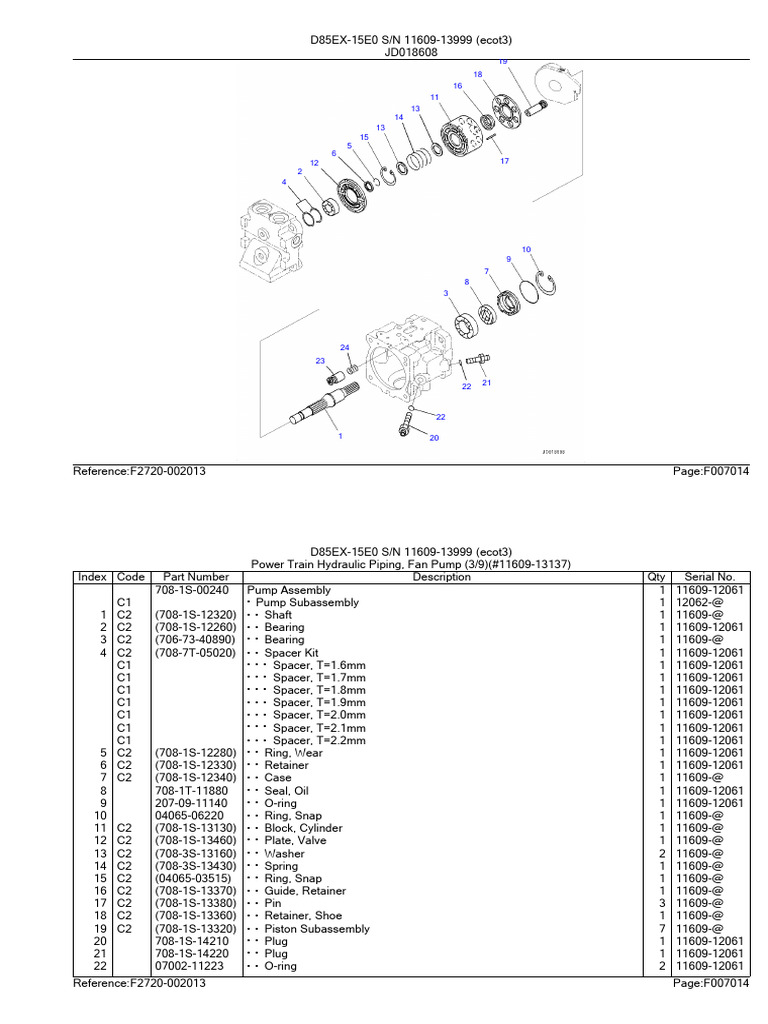 D85EX-15E0 S/N 11609-13999 (ecot3)
JD018608

19
18
16
11
13
14
13
15
5
6
12
2
4
17
10
9
7
8
3
24
23
22
21
22
20
1
JD018608

Reference:F2720-002013 Page:F007014

D85EX-15E0 S/N 11609-13999 (ecot3)
Power Train Hydraulic Piping, Fan Pump (3/9)(#11609-13137)

| Index | Code | Part Number | Description | Qty | Serial No. |
|---|---|---|---|---|---|
| | | 708-1S-00240 | Pump Assembly | 1 | 11609-12061 |
| | C1 | | • Pump Subassembly | 1 | 12062-@ |
| 1 | C2 | (708-1S-12320) | • • Shaft | 1 | 11609-@ |
| 2 | C2 | (708-1S-12260) | • • Bearing | 1 | 11609-12061 |
| 3 | C2 | (706-73-40890) | • • Bearing | 1 | 11609-@ |
| 4 | C2 | (708-7T-05020) | • • Spacer Kit | 1 | 11609-12061 |
| | C1 | | • • • Spacer, T=1.6mm | 1 | 11609-12061 |
| | C1 | | • • • Spacer, T=1.7mm | 1 | 11609-12061 |
| | C1 | | • • • Spacer, T=1.8mm | 1 | 11609-12061 |
| | C1 | | • • • Spacer, T=1.9mm | 1 | 11609-12061 |
| | C1 | | • • • Spacer, T=2.0mm | 1 | 11609-12061 |
| | C1 | | • • • Spacer, T=2.1mm | 1 | 11609-12061 |
| | C1 | | • • • Spacer, T=2.2mm | 1 | 11609-12061 |
| 5 | C2 | (708-1S-12280) | • • Ring, Wear | 1 | 11609-12061 |
| 6 | C2 | (708-1S-12330) | • • Retainer | 1 | 11609-12061 |
| 7 | C2 | (708-1S-12340) | • • Case | 1 | 11609-@ |
| 8 | | 708-1T-11880 | • • Seal, Oil | 1 | 11609-12061 |
| 9 | | 207-09-11140 | • • O-ring | 1 | 11609-12061 |
| 10 | | 04065-06220 | • • Ring, Snap | 1 | 11609-@ |
| 11 | C2 | (708-1S-13130) | • • Block, Cylinder | 1 | 11609-@ |
| 12 | C2 | (708-1S-13460) | • • Plate, Valve | 1 | 11609-@ |
| 13 | C2 | (708-3S-13160) | • • Washer | 2 | 11609-@ |
| 14 | C2 | (708-3S-13430) | • • Spring | 1 | 11609-@ |
| 15 | C2 | (04065-03515) | • • Ring, Snap | 1 | 11609-@ |
| 16 | C2 | (708-1S-13370) | • • Guide, Retainer | 1 | 11609-@ |
| 17 | C2 | (708-1S-13380) | • • Pin | 3 | 11609-@ |
| 18 | C2 | (708-1S-13360) | • • Retainer, Shoe | 1 | 11609-@ |
| 19 | C2 | (708-1S-13320) | • • Piston Subassembly | 7 | 11609-@ |
| 20 | | 708-1S-14210 | • • Plug | 1 | 11609-12061 |
| 21 | | 708-1S-14220 | • • Plug | 1 | 11609-12061 |
| 22 | | 07002-11223 | • • O-ring | 2 | 11609-12061 |

Reference:F2720-002013 Page:F007014