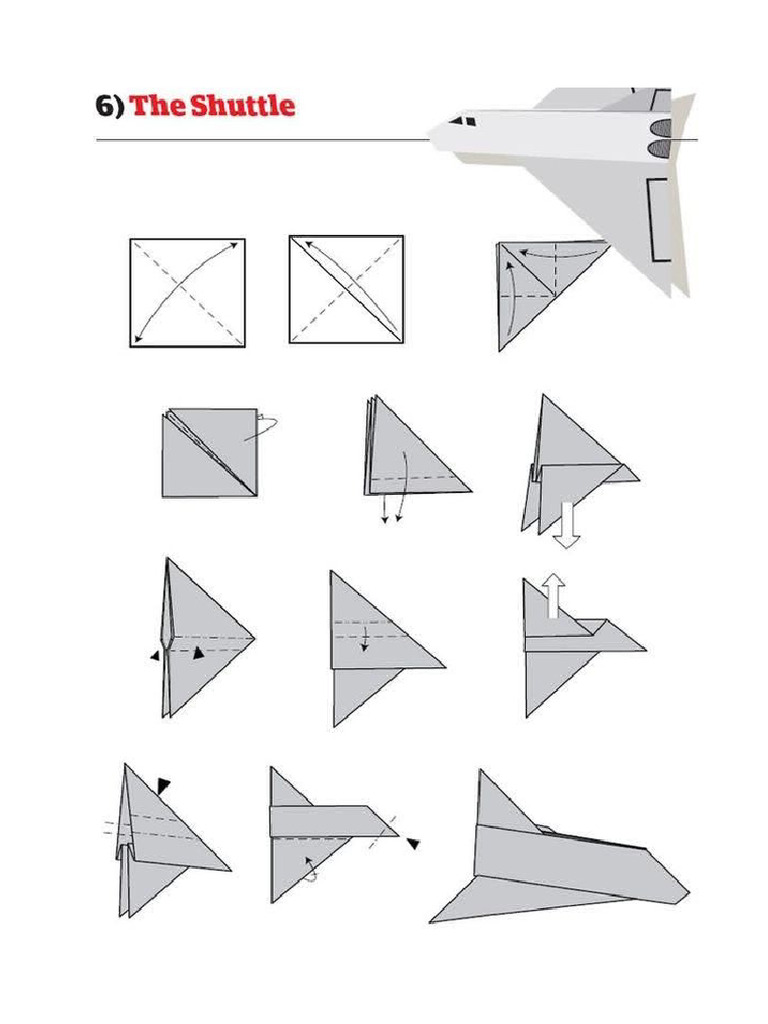 6) The Shuttle