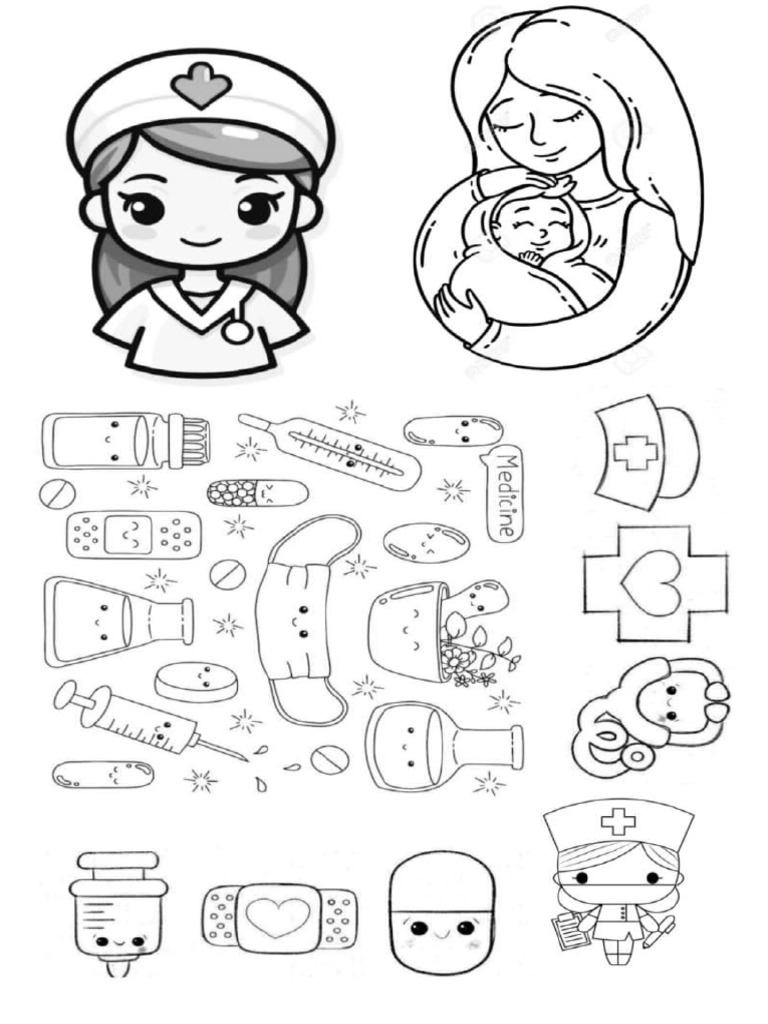 Medicine