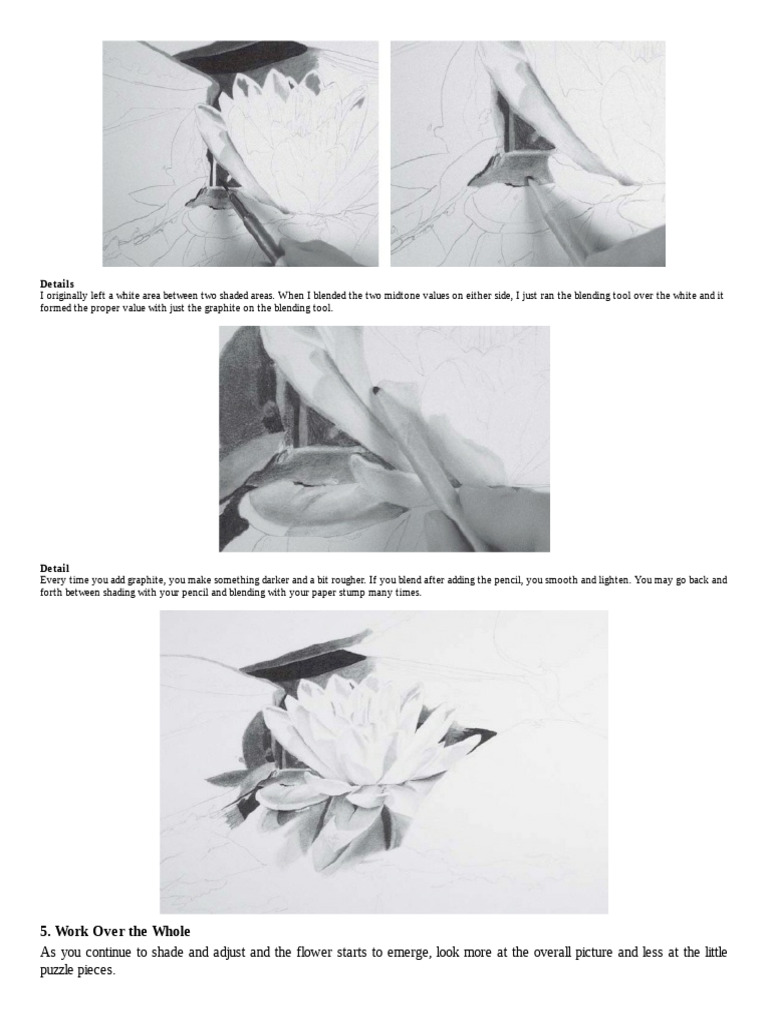 **Details**
I originally left a white area between two shaded areas. When I blended the two midtone values on either side, I just ran the blending tool over the white and it formed the proper value with just the graphite on the blending tool.

**Detail**
Every time you add graphite, you make something darker and a bit rougher. If you blend after adding the pencil, you smooth and lighten. You may go back and forth between shading with your pencil and blending with your paper stump many times.

**5. Work Over the Whole**

As you continue to shade and adjust and the flower starts to emerge, look more at the overall picture and less at the little puzzle pieces.