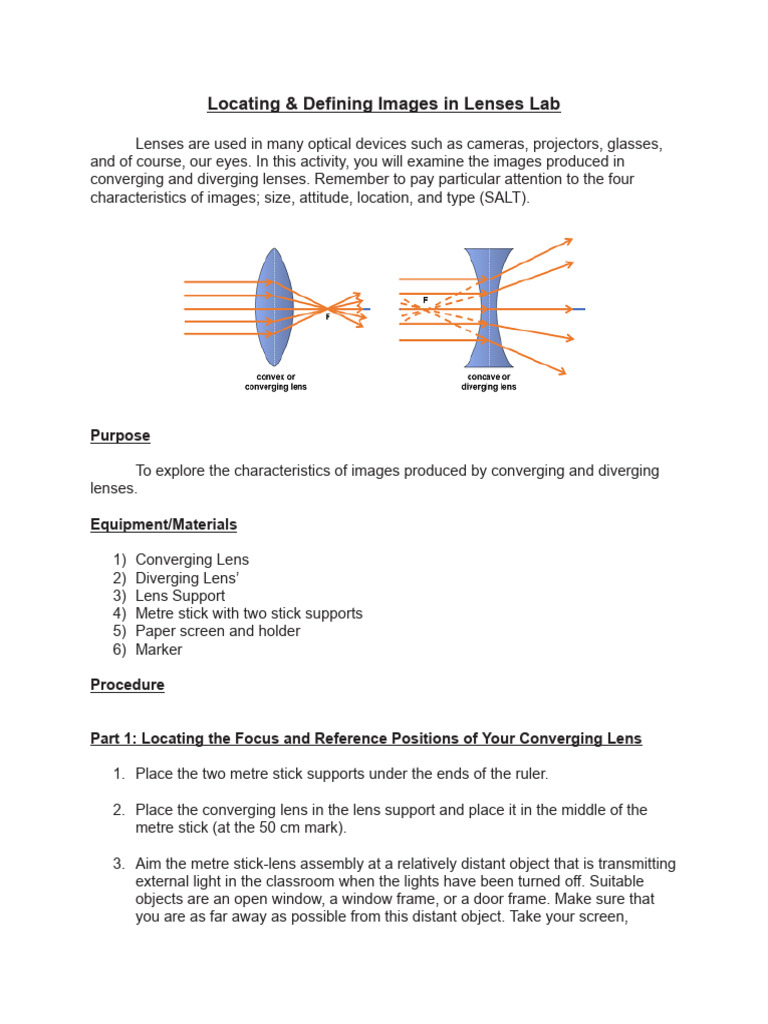 Locating & Defining Images in Lenses Lab

Lenses are used in many optical devices such as cameras, projectors, glasses, and of course, our eyes. In this activity, you will examine the images produced in converging and diverging lenses. Remember to pay particular attention to the four characteristics of images; size, attitude, location, and type (SALT).

F

convex or converging lens

F

concave or diverging lens

Purpose

To explore the characteristics of images produced by converging and diverging lenses.

Equipment/Materials

1) Converging Lens
2) Diverging Lens'
3) Lens Support
4) Metre stick with two stick supports
5) Paper screen and holder
6) Marker

Procedure

Part 1: Locating the Focus and Reference Positions of Your Converging Lens

1. Place the two metre stick supports under the ends of the ruler.

2. Place the converging lens in the lens support and place it in the middle of the metre stick (at the 50 cm mark).

3. Aim the metre stick-lens assembly at a relatively distant object that is transmitting external light in the classroom when the lights have been turned off. Suitable objects are an open window, a window frame, or a door frame. Make sure that you are as far away as possible from this distant object. Take your screen,