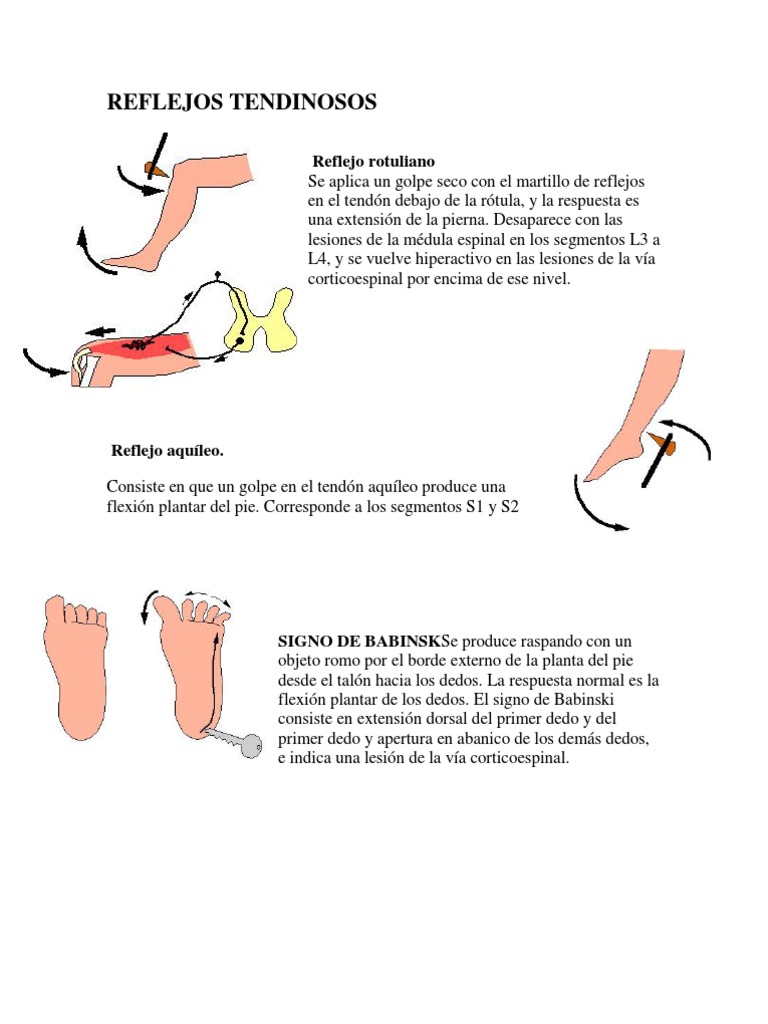 REFLEJOS TENDINOSOS

Reflejo rotuliano
Se aplica un golpe seco con el martillo de reflejos en el tendón debajo de la rótula, y la respuesta es una extensión de la pierna. Desaparece con las lesiones de la médula espinal en los segmentos L3 a L4, y se vuelve hiperactivo en las lesiones de la vía corticoespinal por encima de ese nivel.

Reflejo aquíleo.

Consiste en que un golpe en el tendón aquíleo produce una flexión plantar del pie. Corresponde a los segmentos S1 y S2

SIGNO DE BABINSKSe produce raspando con un objeto romo por el borde externo de la planta del pie desde el talón hacia los dedos. La respuesta normal es la flexión plantar de los dedos. El signo de Babinski consiste en extensión dorsal del primer dedo y del primer dedo y apertura en abanico de los demás dedos, e indica una lesión de la vía corticoespinal.