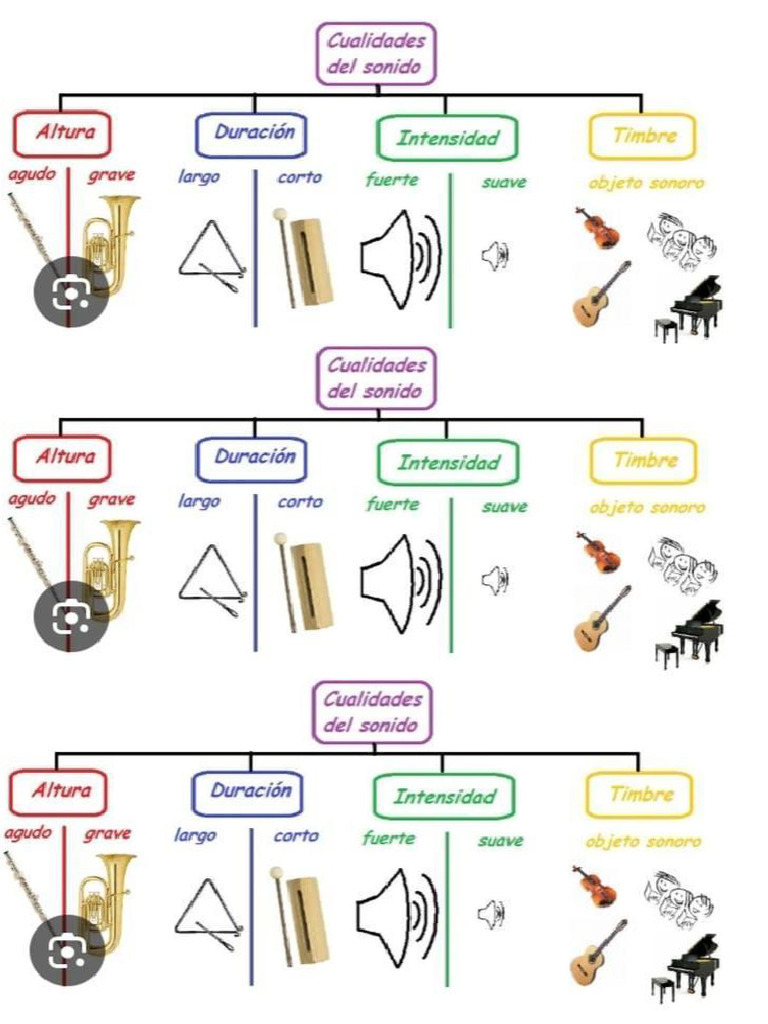 Cualidades del sonido

Altura
agudo grave

Duración
largo corto

Intensidad
fuerte suave

Timbre
objeto sonoro

Cualidades del sonido

Altura
agudo grave

Duración
largo corto

Intensidad
fuerte suave

Timbre
objeto sonoro

Cualidades del sonido

Altura
agudo grave

Duración
largo corto

Intensidad
fuerte suave

Timbre
objeto sonoro