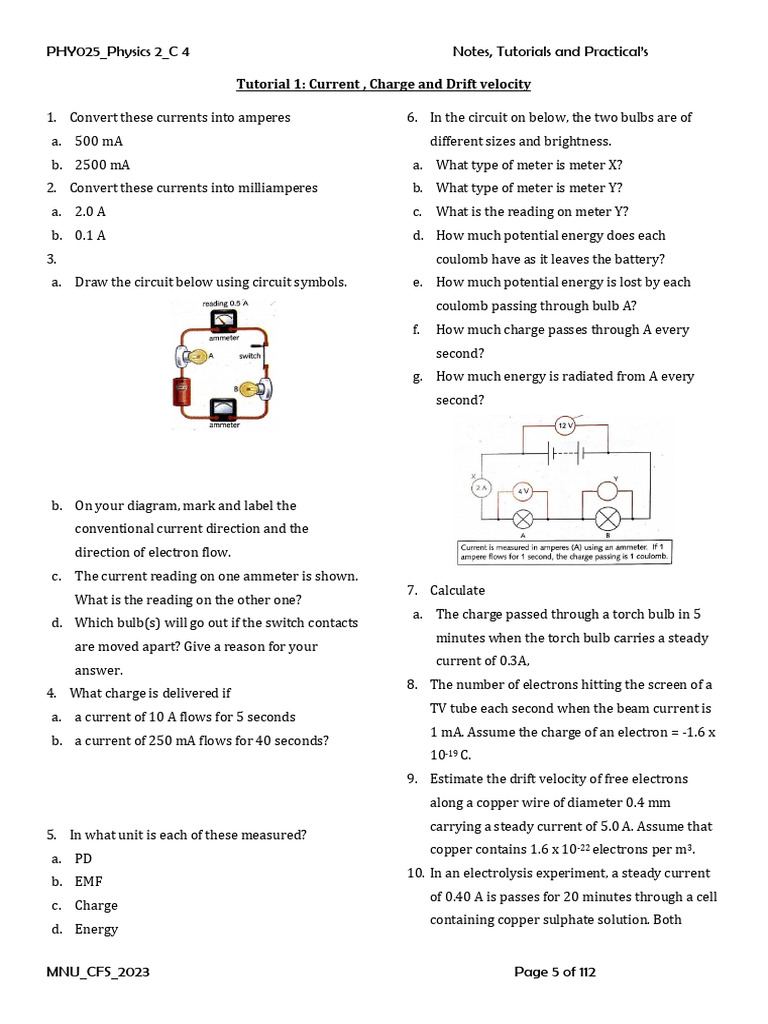 PHY025_Physics 2_C 4

Notes, Tutorials and Practical's

Tutorial 1: Current , Charge and Drift velocity

1. Convert these currents into amperes
a. 500 mA
b. 2500 mA
2. Convert these currents into milliamperes
a. 2.0 A
b. 0.1 A
3.
a. Draw the circuit below using circuit symbols.

reading 0.5 A
ammeter
A
switch
B
ammeter

b. On your diagram, mark and label the conventional current direction and the direction of electron flow.
c. The current reading on one ammeter is shown. What is the reading on the other one?
d. Which bulb(s) will go out if the switch contacts are moved apart? Give a reason for your answer.
4. What charge is delivered if
a. a current of 10 A flows for 5 seconds
b. a current of 250 mA flows for 40 seconds?

5. In what unit is each of these measured?
a. PD
b. EMF
c. Charge
d. Energy

6. In the circuit on below, the two bulbs are of different sizes and brightness.
a. What type of meter is meter X?
b. What type of meter is meter Y?
c. What is the reading on meter Y?
d. How much potential energy does each coulomb have as it leaves the battery?
e. How much potential energy is lost by each coulomb passing through bulb A?
f. How much charge passes through A every second?
g. How much energy is radiated from A every second?

12 V
X
2 A
4 V
Y
A
B
Current is measured in amperes (A) using an ammeter. If 1 ampere flows for 1 second, the charge passing is 1 coulomb.

7. Calculate
a. The charge passed through a torch bulb in 5 minutes when the torch bulb carries a steady current of 0.3A,
8. The number of electrons hitting the screen of a TV tube each second when the beam current is 1 mA. Assume the charge of an electron = -1.6 x $10^{-19}$ C.
9. Estimate the drift velocity of free electrons along a copper wire of diameter 0.4 mm carrying a steady current of 5.0 A. Assume that copper contains 1.6 x $10^{-22}$ electrons per $m^3$.
10. In an electrolysis experiment, a steady current of 0.40 A is passes for 20 minutes through a cell containing copper sulphate solution. Both

MNU_CFS_2023

Page 5 of 112