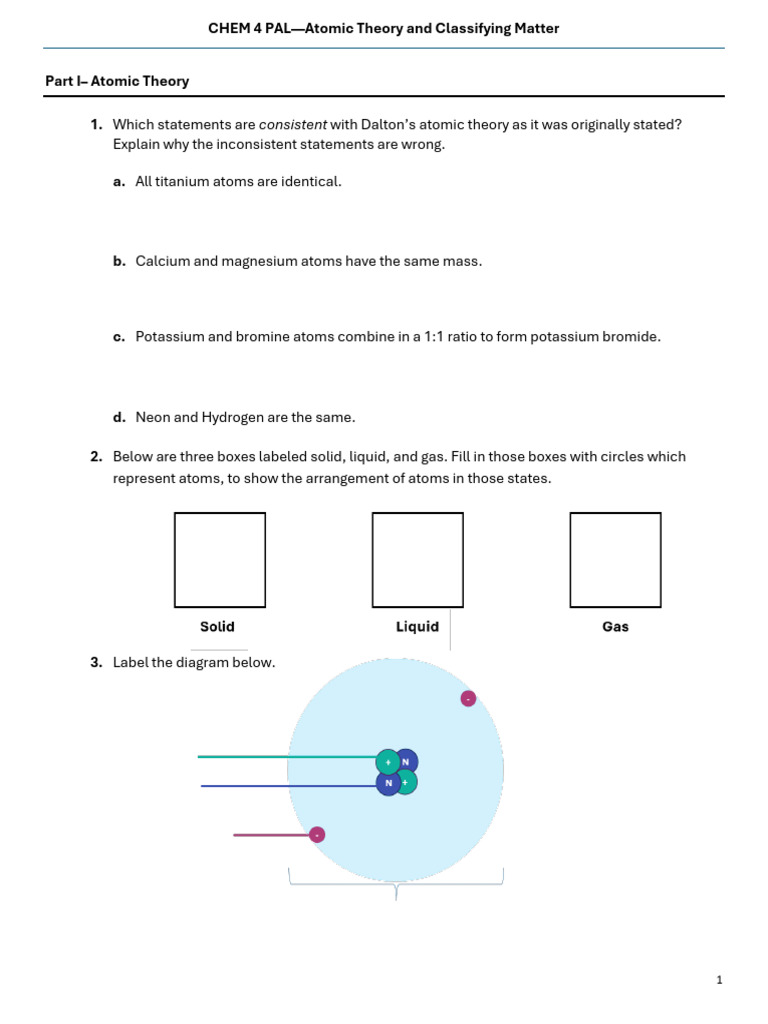 CHEM 4 PAL—Atomic Theory and Classifying Matter

Part I– Atomic Theory

1. Which statements are consistent with Dalton's atomic theory as it was originally stated? Explain why the inconsistent statements are wrong.

a. All titanium atoms are identical.

b. Calcium and magnesium atoms have the same mass.

c. Potassium and bromine atoms combine in a 1:1 ratio to form potassium bromide.

d. Neon and Hydrogen are the same.

2. Below are three boxes labeled solid, liquid, and gas. Fill in those boxes with circles which represent atoms, to show the arrangement of atoms in those states.

Solid Liquid Gas

3. Label the diagram below.

-

+ N

N +

-

1