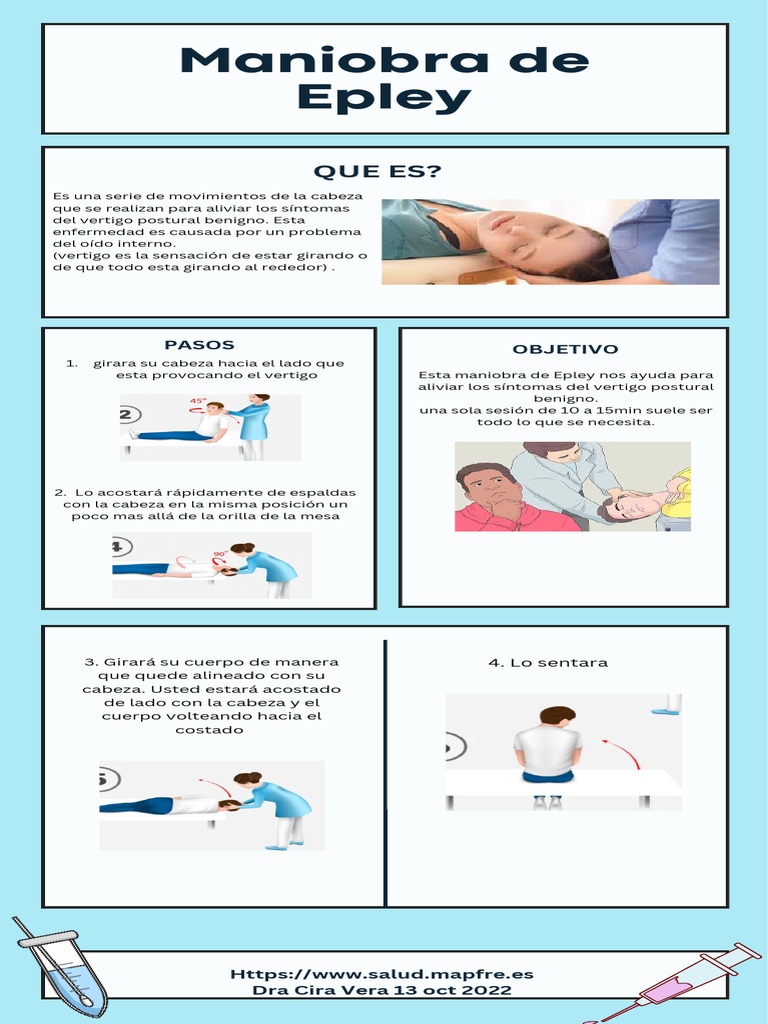 Maniobra de Epley

QUE ES?

Es una serie de movimientos de la cabeza que se realizan para aliviar los síntomas del vertigo postural benigno. Esta enfermedad es causada por un problema del oído interno.
(vertigo es la sensación de estar girando o de que todo esta girando al rededor) .

PASOS

1. girara su cabeza hacia el lado que esta provocando el vertigo

2

45°

2. Lo acostará rápidamente de espaldas con la cabeza en la misma posición un poco mas allá de la orilla de la mesa

4

90°

OBJETIVO

Esta maniobra de Epley nos ayuda para aliviar los síntomas del vertigo postural benigno.
una sola sesión de 10 a 15min suele ser todo lo que se necesita.

3. Girará su cuerpo de manera que quede alineado con su cabeza. Usted estará acostado de lado con la cabeza y el cuerpo volteando hacia el costado

5

4. Lo sentara

Https://www.salud.mapfre.es
Dra Cira Vera 13 oct 2022