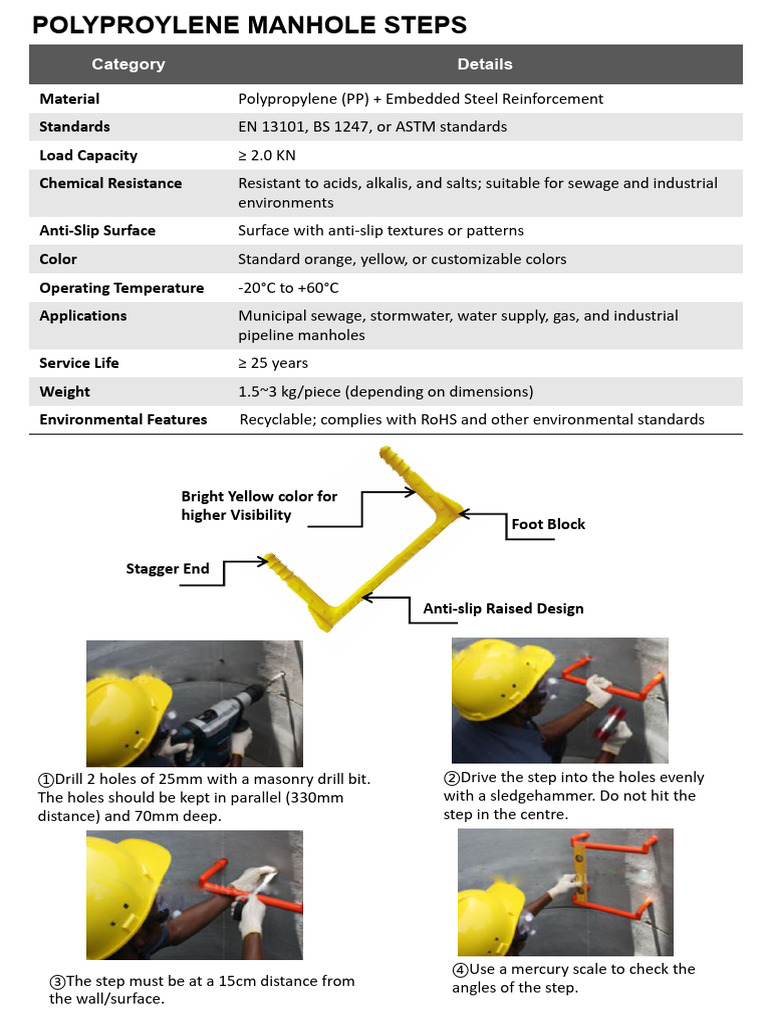 POLYPROYLENE MANHOLE STEPS

| Category | Details |
|---|---|
| Material | Polypropylene (PP) + Embedded Steel Reinforcement |
| Standards | EN 13101, BS 1247, or ASTM standards |
| Load Capacity | ≥ 2.0 KN |
| Chemical Resistance | Resistant to acids, alkalis, and salts; suitable for sewage and industrial environments |
| Anti-Slip Surface | Surface with anti-slip textures or patterns |
| Color | Standard orange, yellow, or customizable colors |
| Operating Temperature | -20°C to +60°C |
| Applications | Municipal sewage, stormwater, water supply, gas, and industrial pipeline manholes |
| Service Life | ≥ 25 years |
| Weight | 1.5~3 kg/piece (depending on dimensions) |
| Environmental Features | Recyclable; complies with RoHS and other environmental standards |

Bright Yellow color for higher Visibility

Foot Block

Stagger End

Anti-slip Raised Design

①Drill 2 holes of 25mm with a masonry drill bit. The holes should be kept in parallel (330mm distance) and 70mm deep.

②Drive the step into the holes evenly with a sledgehammer. Do not hit the step in the centre.

③The step must be at a 15cm distance from the wall/surface.

④Use a mercury scale to check the angles of the step.