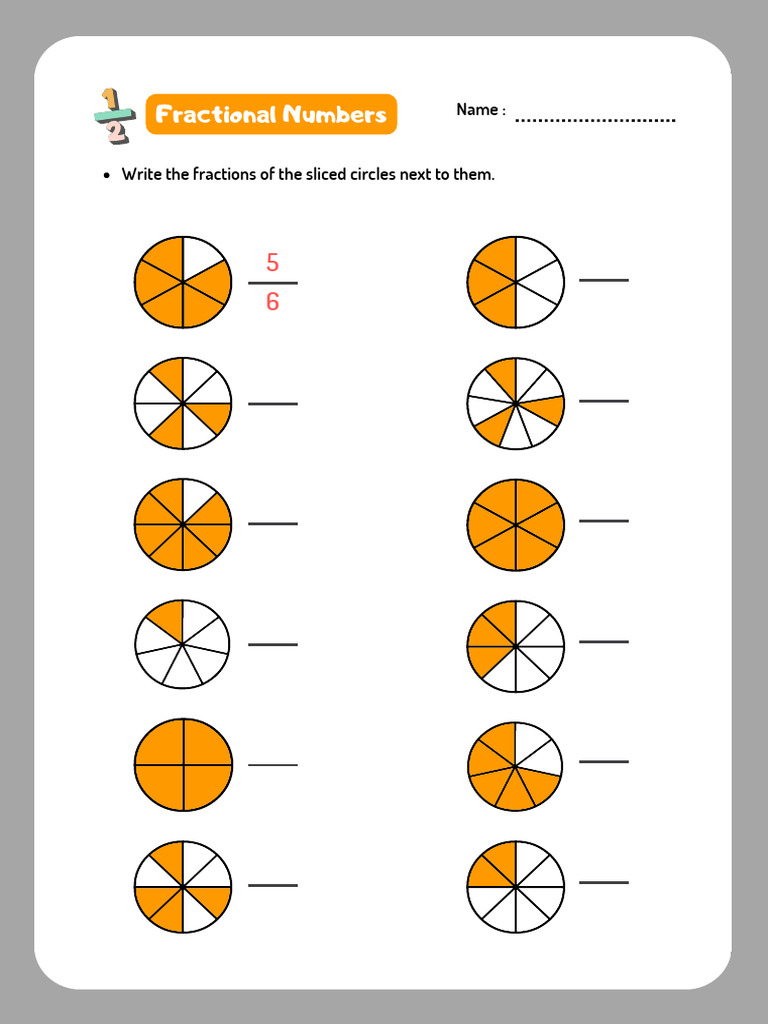 $\frac{1}{2}$ Fractional Numbers

Name : ............................

• Write the fractions of the sliced circles next to them.

$\frac{5}{6}$