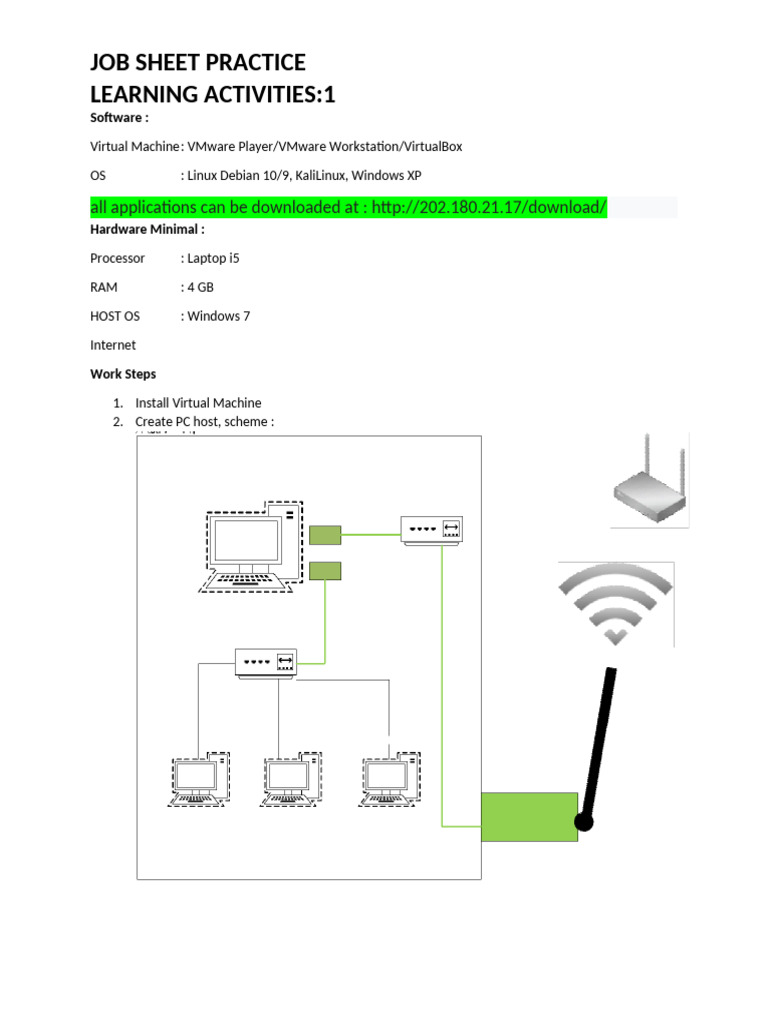 JOB SHEET PRACTICE
LEARNING ACTIVITIES:1

Software :

Virtual Machine : VMware Player/VMware Workstation/VirtualBox

OS : Linux Debian 10/9, KaliLinux, Windows XP

all applications can be downloaded at : http://202.180.21.17/download/

Hardware Minimal :

Processor : Laptop i5

RAM : 4 GB

HOST OS : Windows 7

Internet

Work Steps

1. Install Virtual Machine
2. Create PC host, scheme :