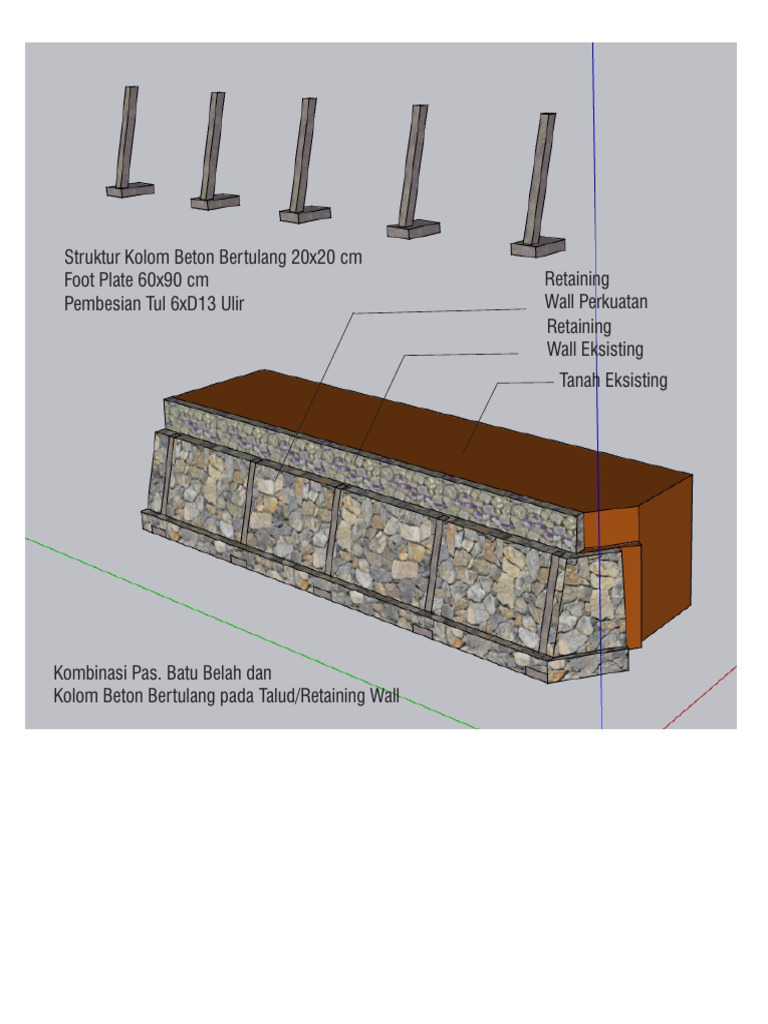 Struktur Kolom Beton Bertulang 20x20 cm
Foot Plate 60x90 cm
Pembesian Tul 6xD13 Ulir

Retaining Wall Perkuatan

Retaining Wall Eksisting

Tanah Eksisting

Kombinasi Pas. Batu Belah dan
Kolom Beton Bertulang pada Talud/Retaining Wall