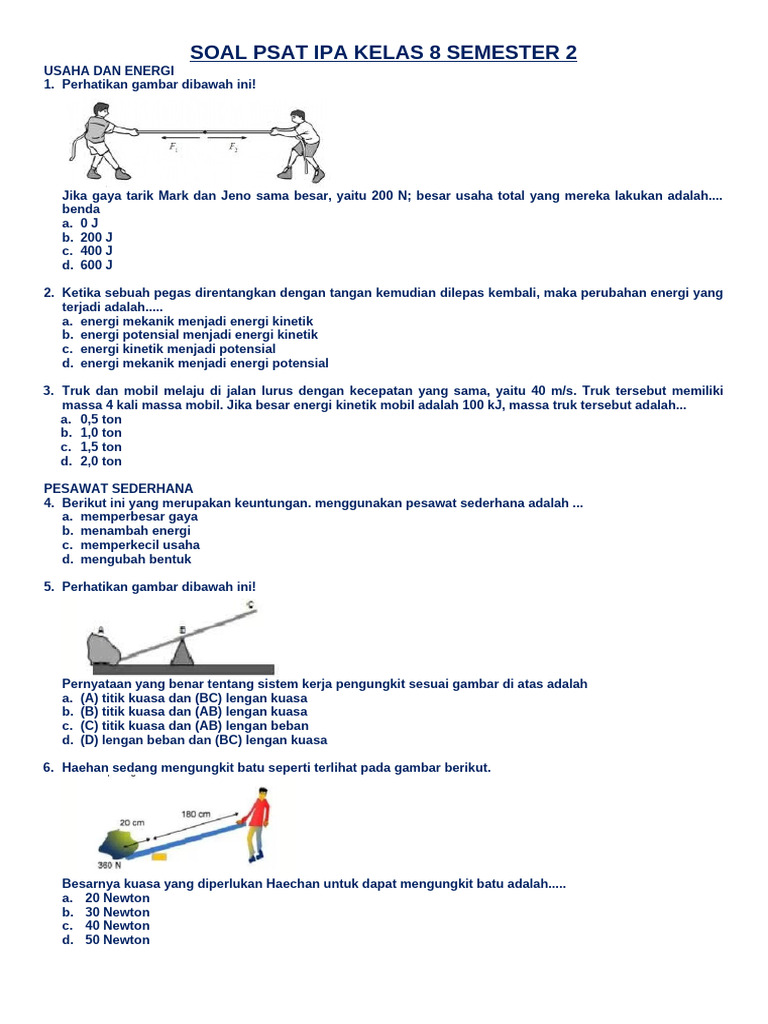 SOAL PSAT IPA KELAS 8 SEMESTER 2

USAHA DAN ENERGI

1. Perhatikan gambar dibawah ini!

$F_1$ $F_2$

Jika gaya tarik Mark dan Jeno sama besar, yaitu 200 N; besar usaha total yang mereka lakukan adalah.... benda
a. 0 J
b. 200 J
c. 400 J
d. 600 J

2. Ketika sebuah pegas direntangkan dengan tangan kemudian dilepas kembali, maka perubahan energi yang terjadi adalah.....
a. energi mekanik menjadi energi kinetik
b. energi potensial menjadi energi kinetik
c. energi kinetik menjadi potensial
d. energi mekanik menjadi energi potensial

3. Truk dan mobil melaju di jalan lurus dengan kecepatan yang sama, yaitu 40 m/s. Truk tersebut memiliki massa 4 kali massa mobil. Jika besar energi kinetik mobil adalah 100 kJ, massa truk tersebut adalah...
a. 0,5 ton
b. 1,0 ton
c. 1,5 ton
d. 2,0 ton

PESAWAT SEDERHANA

4. Berikut ini yang merupakan keuntungan. menggunakan pesawat sederhana adalah ...
a. memperbesar gaya
b. menambah energi
c. memperkecil usaha
d. mengubah bentuk

5. Perhatikan gambar dibawah ini!

A B C

Pernyataan yang benar tentang sistem kerja pengungkit sesuai gambar di atas adalah
a. (A) titik kuasa dan (BC) lengan kuasa
b. (B) titik kuasa dan (AB) lengan kuasa
c. (C) titik kuasa dan (AB) lengan beban
d. (D) lengan beban dan (BC) lengan kuasa

6. Haehan sedang mengungkit batu seperti terlihat pada gambar berikut.

20 cm 180 cm 360 N

Besarnya kuasa yang diperlukan Haechan untuk dapat mengungkit batu adalah.....
a. 20 Newton
b. 30 Newton
c. 40 Newton
d. 50 Newton