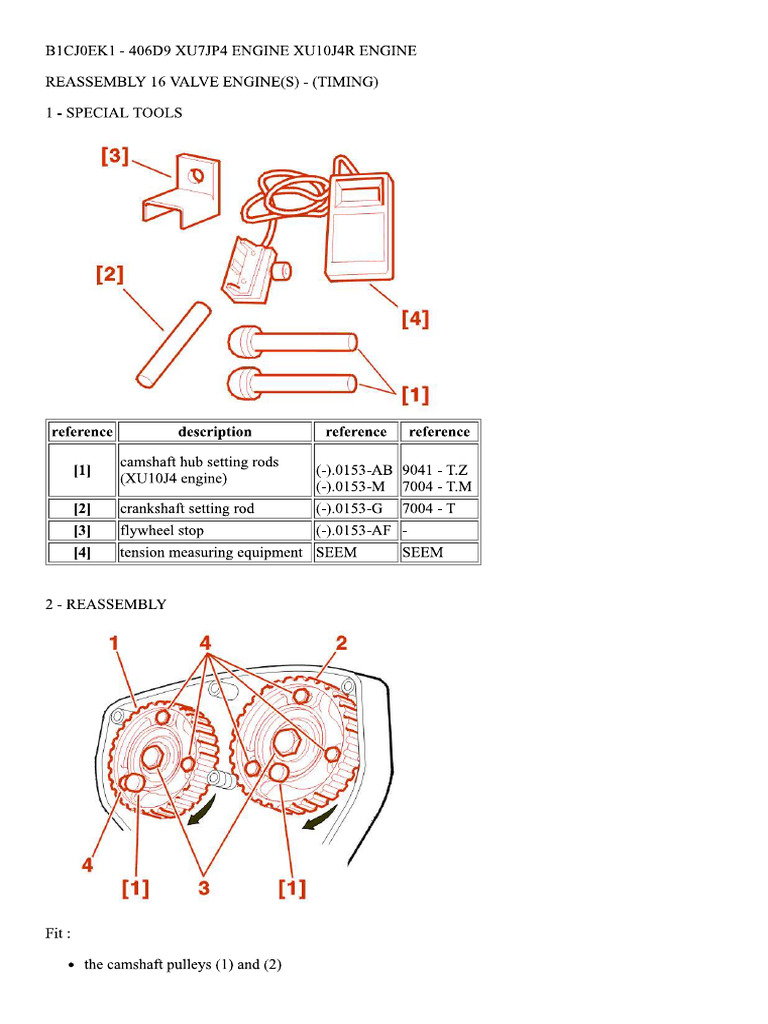 B1CJ0EK1 - 406D9 XU7JP4 ENGINE XU10J4R ENGINE

REASSEMBLY 16 VALVE ENGINE(S) - (TIMING)

1 - SPECIAL TOOLS

[3]

[2]

[4]

[1]

| reference | description | reference | reference |
|---|---|---|---|
| [1] | camshaft hub setting rods (XU10J4 engine) | (-).0153-AB (-).0153-M | 9041 - T.Z 7004 - T.M |
| [2] | crankshaft setting rod | (-).0153-G | 7004 - T |
| [3] | flywheel stop | (-).0153-AF | - |
| [4] | tension measuring equipment | SEEM | SEEM |

2 - REASSEMBLY

1 4 2

4 [1] 3 [1]

Fit :

• the camshaft pulleys (1) and (2)