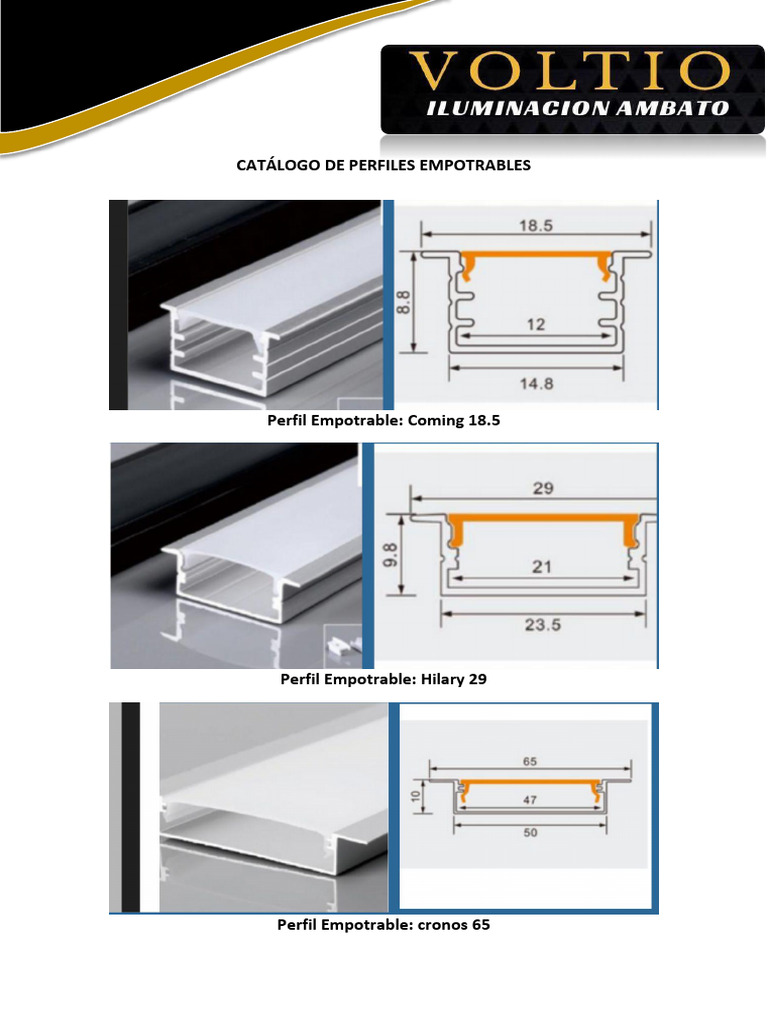 VOLTIO
ILUMINACION AMBATO

CATÁLOGO DE PERFILES EMPOTRABLES

18.5
8.8
12
14.8

Perfil Empotrable: Coming 18.5

29
9.8
21
23.5

Perfil Empotrable: Hilary 29

65
10
47
50

Perfil Empotrable: cronos 65