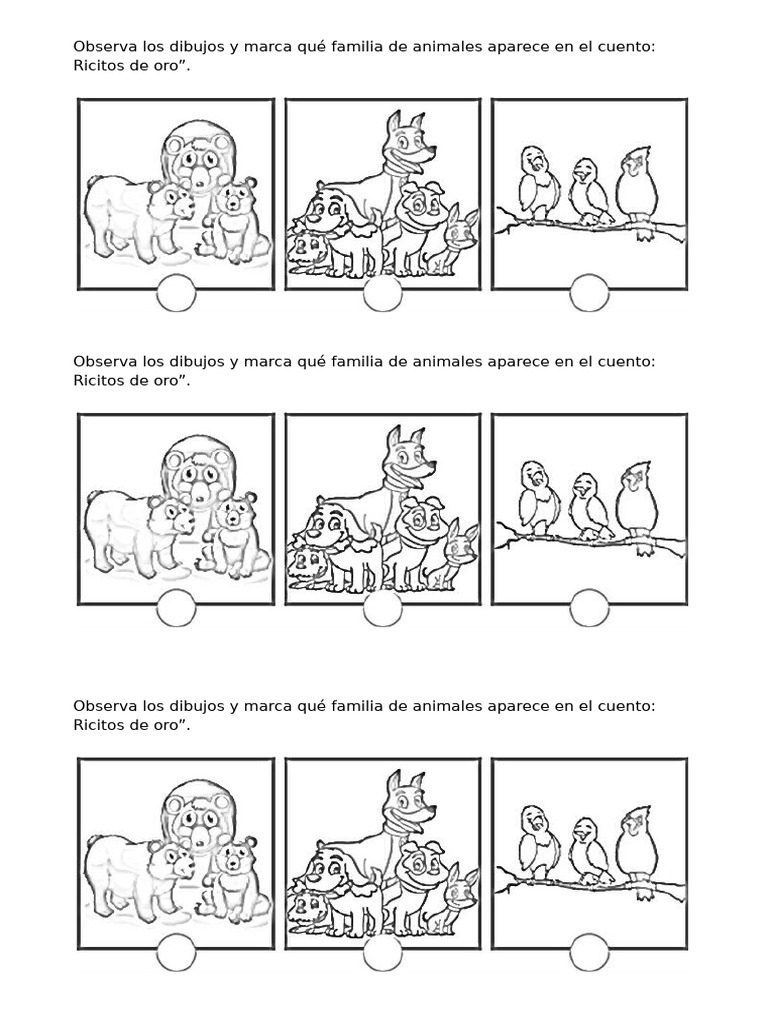 Observa los dibujos y marca qué familia de animales aparece en el cuento: Ricitos de oro”.

Observa los dibujos y marca qué familia de animales aparece en el cuento: Ricitos de oro”.

Observa los dibujos y marca qué familia de animales aparece en el cuento: Ricitos de oro”.