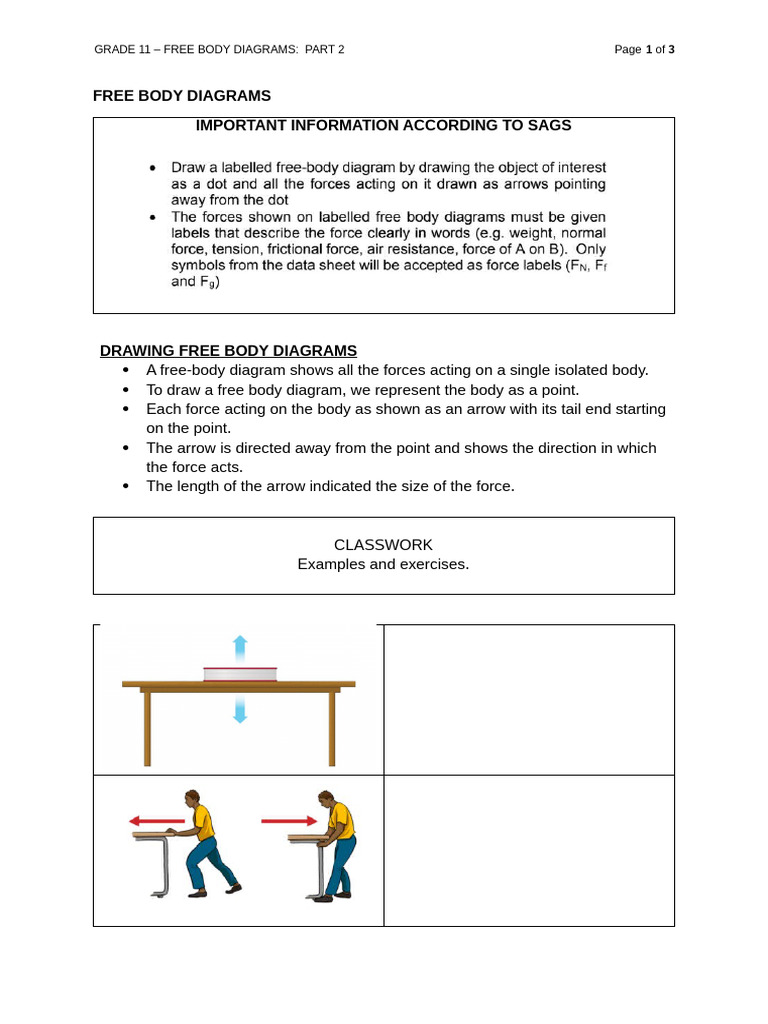 GRADE 11 – FREE BODY DIAGRAMS: PART 2

Page 1 of 3

FREE BODY DIAGRAMS

IMPORTANT INFORMATION ACCORDING TO SAGS

• Draw a labelled free-body diagram by drawing the object of interest as a dot and all the forces acting on it drawn as arrows pointing away from the dot
• The forces shown on labelled free body diagrams must be given labels that describe the force clearly in words (e.g. weight, normal force, tension, frictional force, air resistance, force of A on B). Only symbols from the data sheet will be accepted as force labels ($F_N$, $F_f$ and $F_g$)

DRAWING FREE BODY DIAGRAMS

• A free-body diagram shows all the forces acting on a single isolated body.
• To draw a free body diagram, we represent the body as a point.
• Each force acting on the body as shown as an arrow with its tail end starting on the point.
• The arrow is directed away from the point and shows the direction in which the force acts.
• The length of the arrow indicated the size of the force.

CLASSWORK
Examples and exercises.