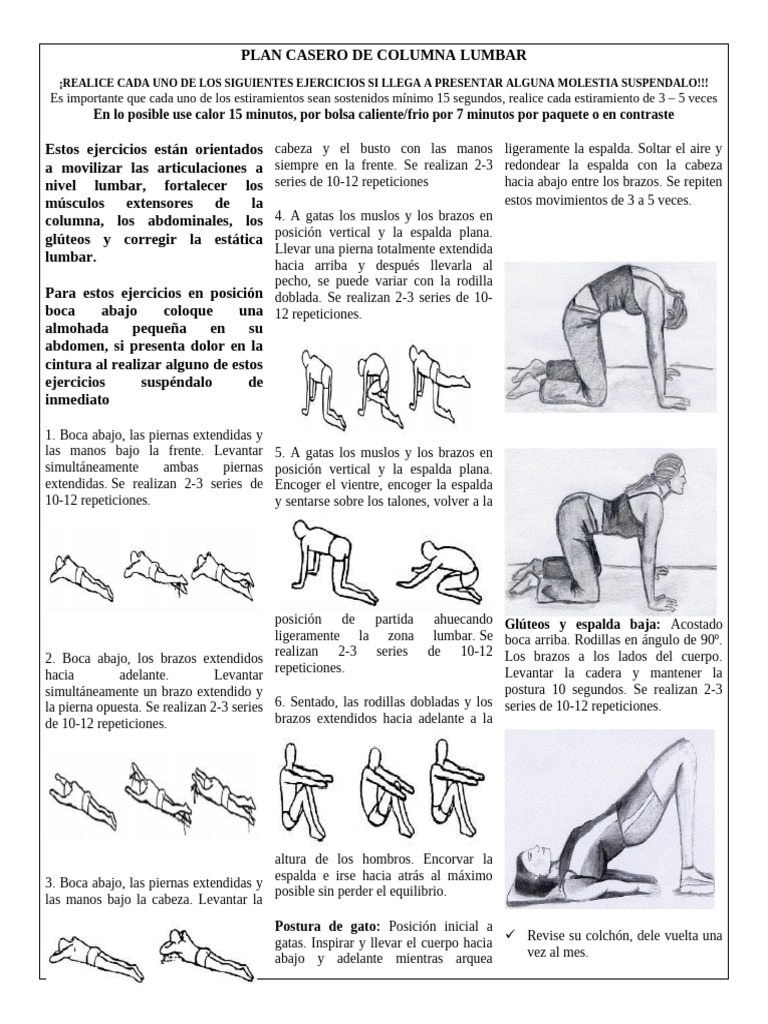 PLAN CASERO DE COLUMNA LUMBAR

¡REALICE CADA UNO DE LOS SIGUIENTES EJERCICIOS SI LLEGA A PRESENTAR ALGUNA MOLESTIA SUSPENDALO!!!
Es importante que cada uno de los estiramientos sean sostenidos mínimo 15 segundos, realice cada estiramiento de 3 – 5 veces
En lo posible use calor 15 minutos, por bolsa caliente/frio por 7 minutos por paquete o en contraste

Estos ejercicios están orientados a movilizar las articulaciones a nivel lumbar, fortalecer los músculos extensores de la columna, los abdominales, los glúteos y corregir la estática lumbar.

Para estos ejercicios en posición boca abajo coloque una almohada pequeña en su abdomen, si presenta dolor en la cintura al realizar alguno de estos ejercicios suspéndalo de inmediato

1. Boca abajo, las piernas extendidas y las manos bajo la frente. Levantar simultáneamente ambas piernas extendidas. Se realizan 2-3 series de 10-12 repeticiones.

2. Boca abajo, los brazos extendidos hacia adelante. Levantar simultáneamente un brazo extendido y la pierna opuesta. Se realizan 2-3 series de 10-12 repeticiones.

3. Boca abajo, las piernas extendidas y las manos bajo la cabeza. Levantar la cabeza y el busto con las manos siempre en la frente. Se realizan 2-3 series de 10-12 repeticiones

4. A gatas los muslos y los brazos en posición vertical y la espalda plana. Llevar una pierna totalmente extendida hacia arriba y después llevarla al pecho, se puede variar con la rodilla doblada. Se realizan 2-3 series de 10-12 repeticiones.

5. A gatas los muslos y los brazos en posición vertical y la espalda plana. Encoger el vientre, encoger la espalda y sentarse sobre los talones, volver a la posición de partida ahuecando ligeramente la zona lumbar. Se realizan 2-3 series de 10-12 repeticiones.

6. Sentado, las rodillas dobladas y los brazos extendidos hacia adelante a la altura de los hombros. Encorvar la espalda e irse hacia atrás al máximo posible sin perder el equilibrio.

Postura de gato: Posición inicial a gatas. Inspirar y llevar el cuerpo hacia abajo y adelante mientras arquea ligeramente la espalda. Soltar el aire y redondear la espalda con la cabeza hacia abajo entre los brazos. Se repiten estos movimientos de 3 a 5 veces.

Glúteos y espalda baja: Acostado boca arriba. Rodillas en ángulo de 90º. Los brazos a los lados del cuerpo. Levantar la cadera y mantener la postura 10 segundos. Se realizan 2-3 series de 10-12 repeticiones.

✓ Revise su colchón, dele vuelta una vez al mes.