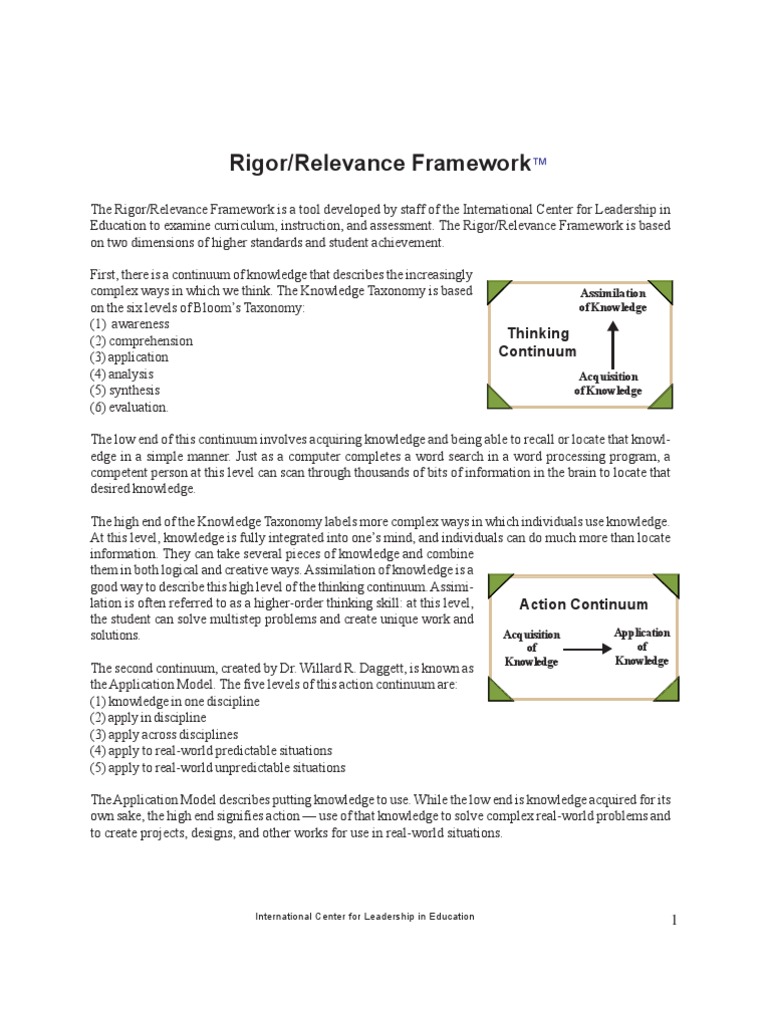 Rigor/Relevance Framework™

The Rigor/Relevance Framework is a tool developed by staff of the International Center for Leadership in Education to examine curriculum, instruction, and assessment. The Rigor/Relevance Framework is based on two dimensions of higher standards and student achievement.

First, there is a continuum of knowledge that describes the increasingly complex ways in which we think. The Knowledge Taxonomy is based on the six levels of Bloom's Taxonomy:
(1) awareness
(2) comprehension
(3) application
(4) analysis
(5) synthesis
(6) evaluation.

Thinking Continuum

Assimilation of Knowledge

Acquisition of Knowledge

The low end of this continuum involves acquiring knowledge and being able to recall or locate that knowledge in a simple manner. Just as a computer completes a word search in a word processing program, a competent person at this level can scan through thousands of bits of information in the brain to locate that desired knowledge.

The high end of the Knowledge Taxonomy labels more complex ways in which individuals use knowledge. At this level, knowledge is fully integrated into one's mind, and individuals can do much more than locate information. They can take several pieces of knowledge and combine them in both logical and creative ways. Assimilation of knowledge is a good way to describe this high level of the thinking continuum. Assimilation is often referred to as a higher-order thinking skill: at this level, the student can solve multistep problems and create unique work and solutions.

Action Continuum

Acquisition of Knowledge

Application of Knowledge

The second continuum, created by Dr. Willard R. Daggett, is known as the Application Model. The five levels of this action continuum are:
(1) knowledge in one discipline
(2) apply in discipline
(3) apply across disciplines
(4) apply to real-world predictable situations
(5) apply to real-world unpredictable situations

The Application Model describes putting knowledge to use. While the low end is knowledge acquired for its own sake, the high end signifies action — use of that knowledge to solve complex real-world problems and to create projects, designs, and other works for use in real-world situations.

International Center for Leadership in Education

1