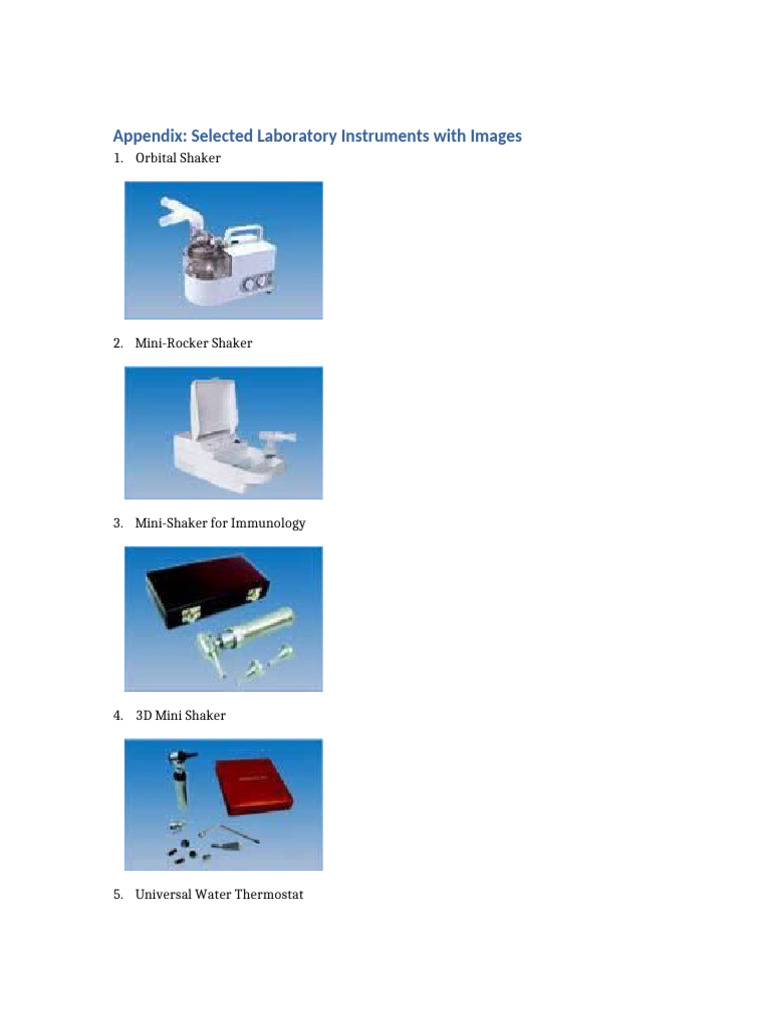 Appendix: Selected Laboratory Instruments with Images

1. Orbital Shaker

2. Mini-Rocker Shaker

3. Mini-Shaker for Immunology

4. 3D Mini Shaker

5. Universal Water Thermostat