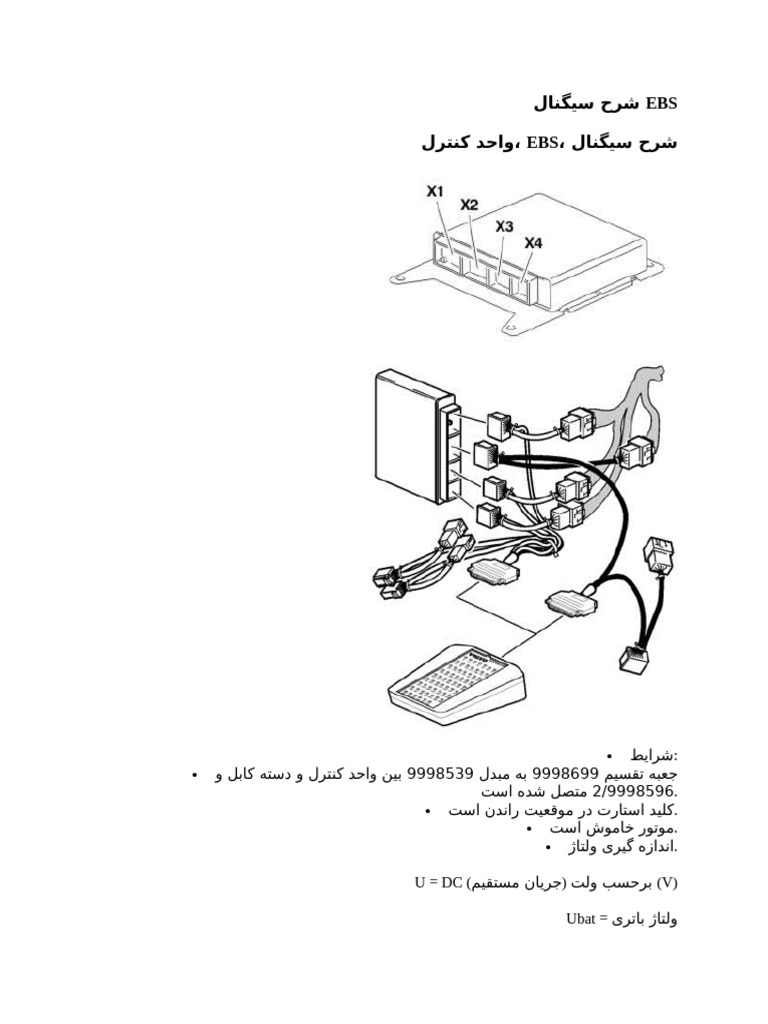 شرح سیگنال EBS

شرح سیگنال، EBS، واحد کنترل

X1
X2
X3
X4

• شرایط:
• جعبه تقسیم 9998699 به مبدل 9998539 بین واحد کنترل و دسته کابل و 2/9998596 متصل شده است.
• کلید استارت در موقعیت راندن است.
• موتور خاموش است.
• اندازه گیری ولتاژ.

U = DC (جریان مستقیم) برحسب ولت (V)

Ubat = ولتاژ باتری