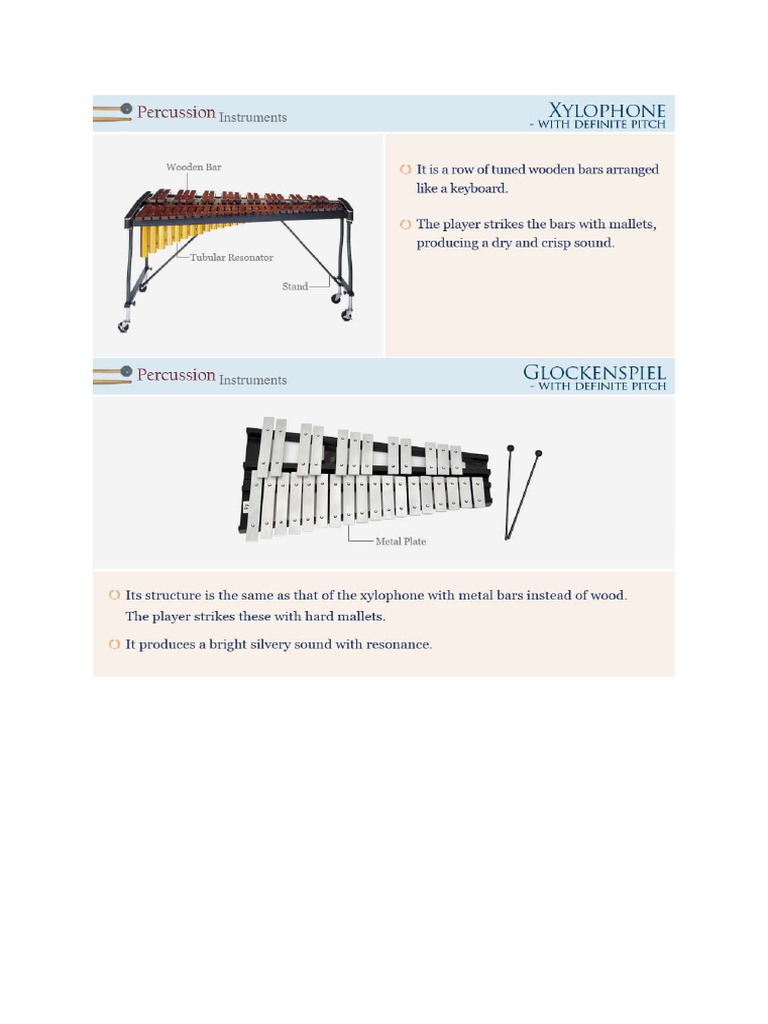 Percussion Instruments

XYLOPHONE
- WITH DEFINITE PITCH

Wooden Bar

Tubular Resonator

Stand

It is a row of tuned wooden bars arranged like a keyboard.

The player strikes the bars with mallets, producing a dry and crisp sound.

Percussion Instruments

GLOCKENSPIEL
- WITH DEFINITE PITCH

Metal Plate

Its structure is the same as that of the xylophone with metal bars instead of wood. The player strikes these with hard mallets.

It produces a bright silvery sound with resonance.