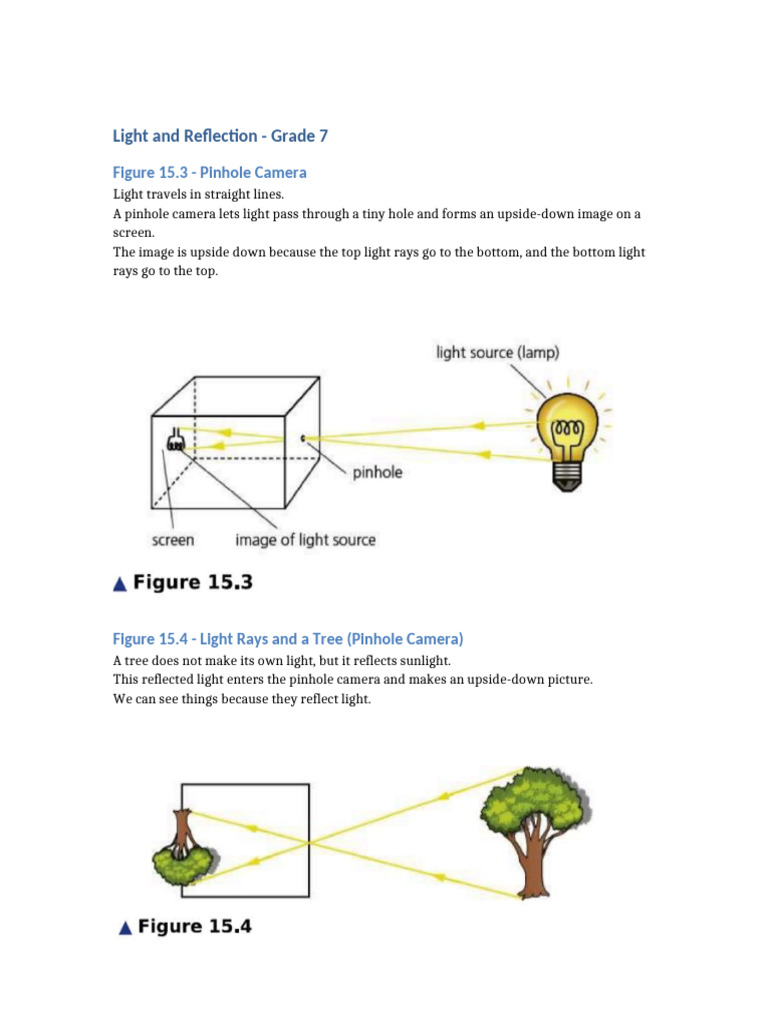 Light and Reflection - Grade 7

Figure 15.3 - Pinhole Camera

Light travels in straight lines.
A pinhole camera lets light pass through a tiny hole and forms an upside-down image on a screen.
The image is upside down because the top light rays go to the bottom, and the bottom light rays go to the top.

light source (lamp)

pinhole

screen

image of light source

▲ Figure 15.3

Figure 15.4 - Light Rays and a Tree (Pinhole Camera)

A tree does not make its own light, but it reflects sunlight.
This reflected light enters the pinhole camera and makes an upside-down picture.
We can see things because they reflect light.

▲ Figure 15.4